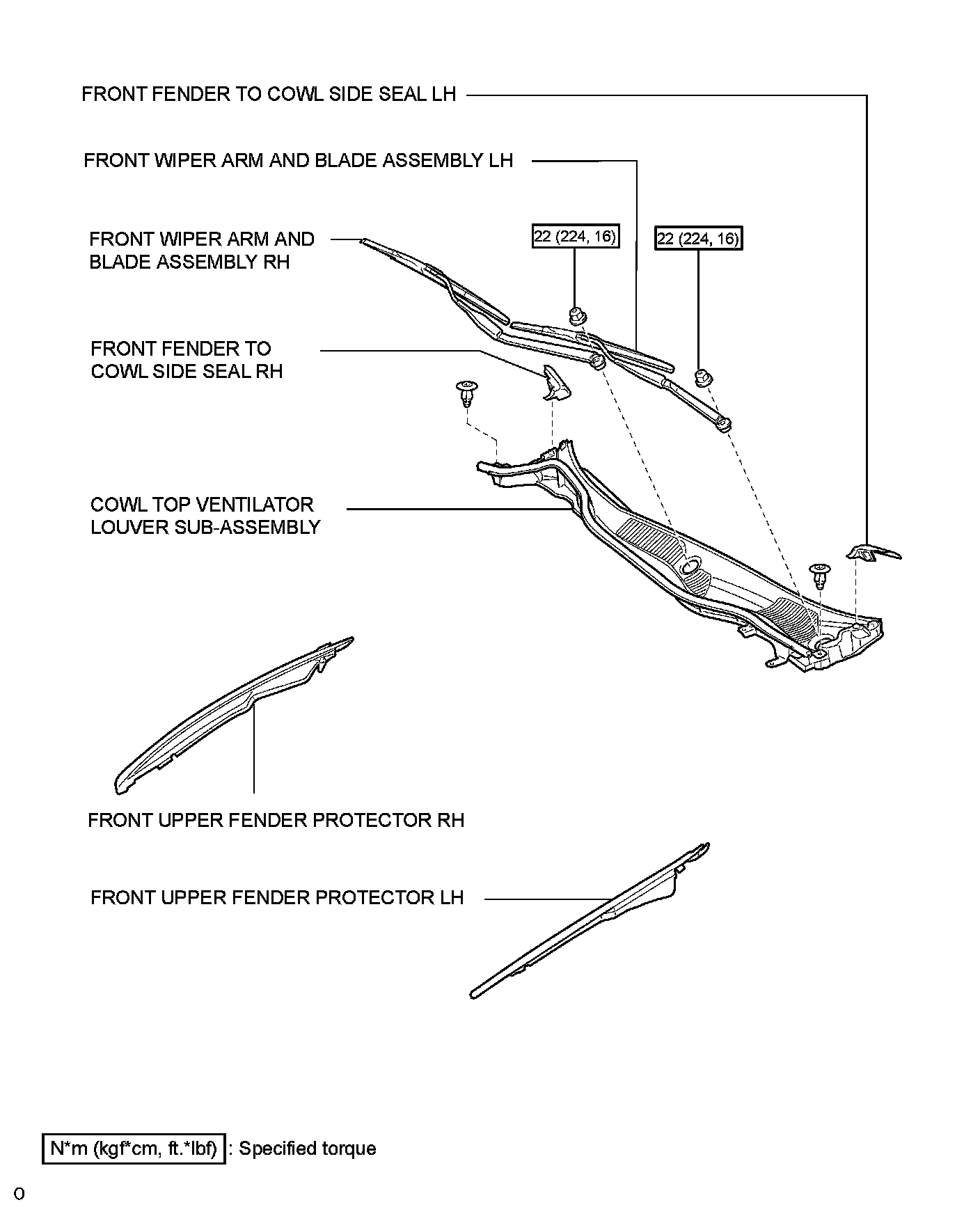 FRONT FENDER TO COWL SIDE SEAL LH

FRONT WIPER ARM AND BLADE ASSEMBLY LH

FRONT WIPER ARM AND BLADE ASSEMBLY RH

22 (224, 16)

22 (224, 16)

FRONT FENDER TO COWL SIDE SEAL RH

COWL TOP VENTILATOR LOUVER SUB-ASSEMBLY

FRONT UPPER FENDER PROTECTOR RH

FRONT UPPER FENDER PROTECTOR LH

N*m (kgf*cm, ft.*lbf) : Specified torque

O