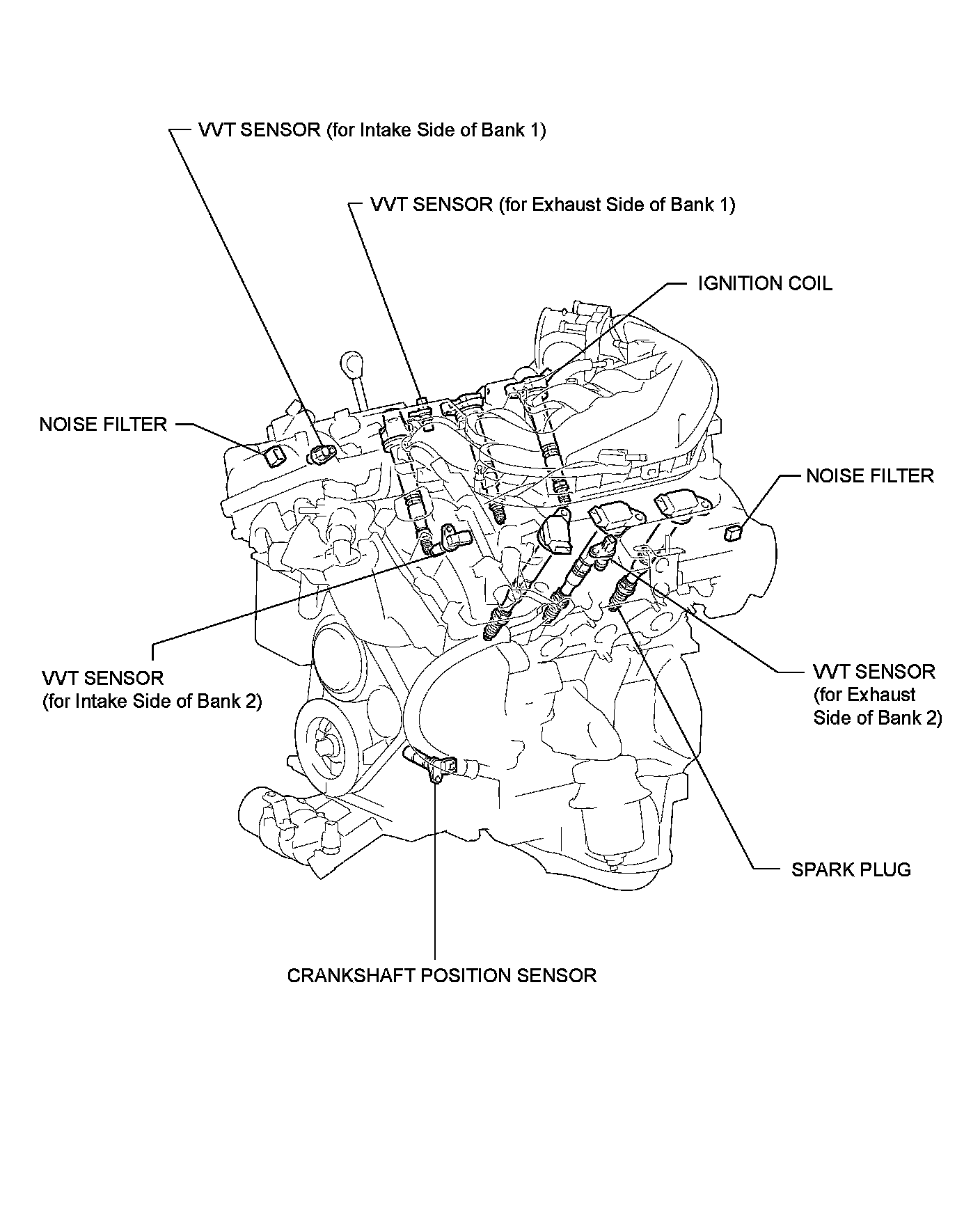 VVT SENSOR (for Intake Side of Bank 1)

VVT SENSOR (for Exhaust Side of Bank 1)

IGNITION COIL

NOISE FILTER

NOISE FILTER

VVT SENSOR (for Intake Side of Bank 2)

VVT SENSOR (for Exhaust Side of Bank 2)

SPARK PLUG

CRANKSHAFT POSITION SENSOR