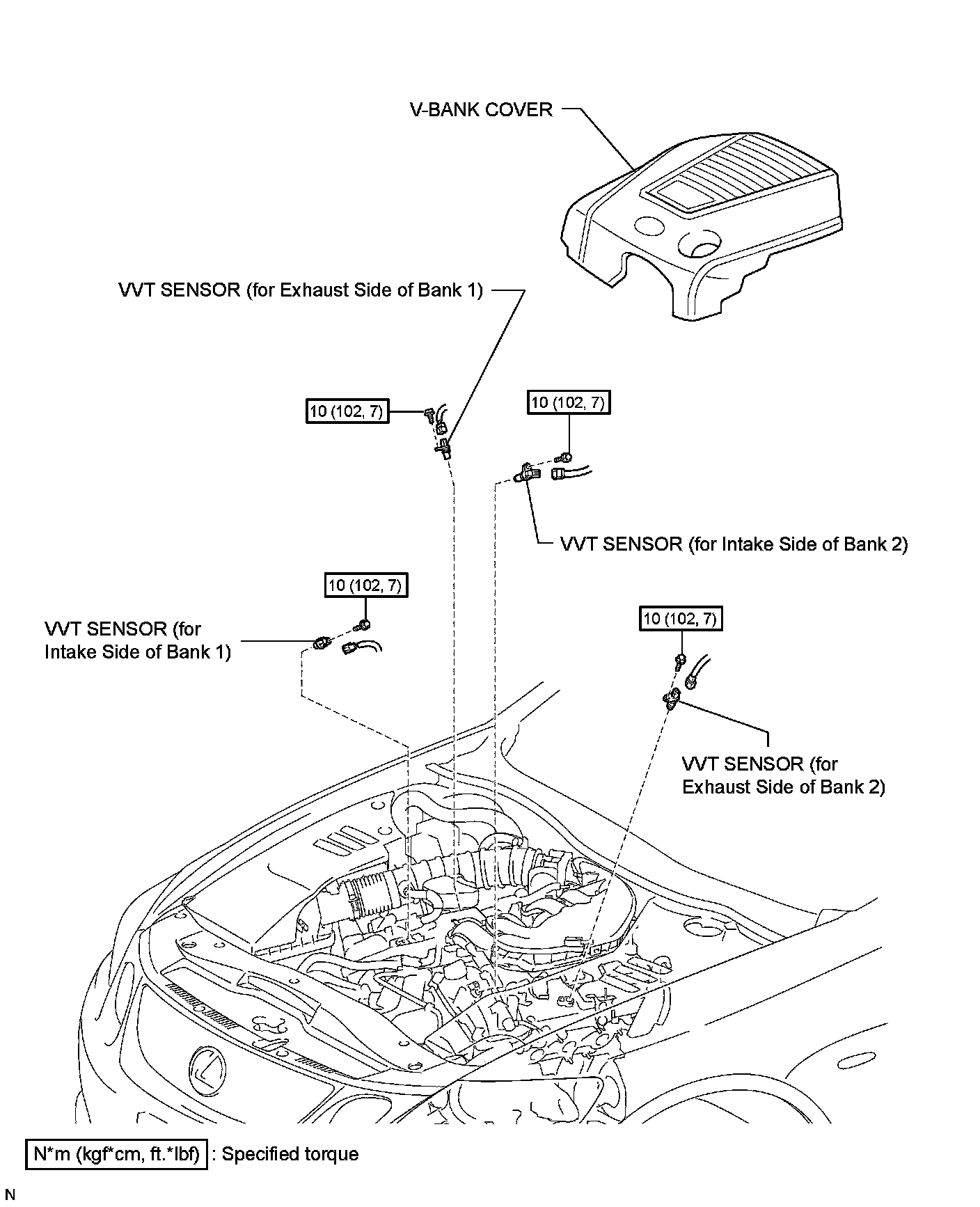 V-BANK COVER

VVT SENSOR (for Exhaust Side of Bank 1)

10 (102, 7)

10 (102, 7)

VVT SENSOR (for Intake Side of Bank 2)

10 (102, 7)

VVT SENSOR (for Intake Side of Bank 1)

10 (102, 7)

VVT SENSOR (for Exhaust Side of Bank 2)

N*m (kgf*cm, ft.*lbf) : Specified torque

N