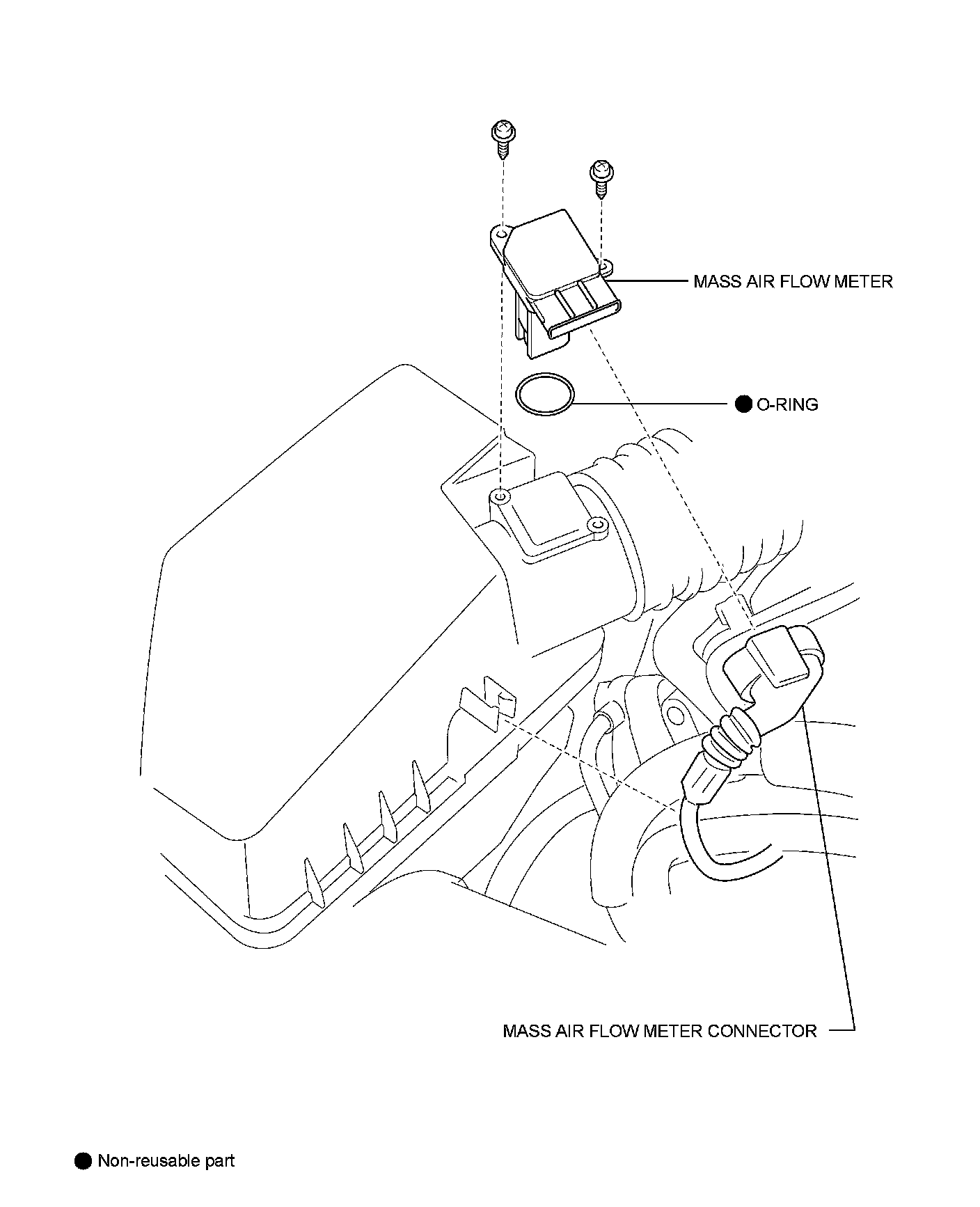 MASS AIR FLOW METER

● O-RING

MASS AIR FLOW METER CONNECTOR

● Non-reusable part