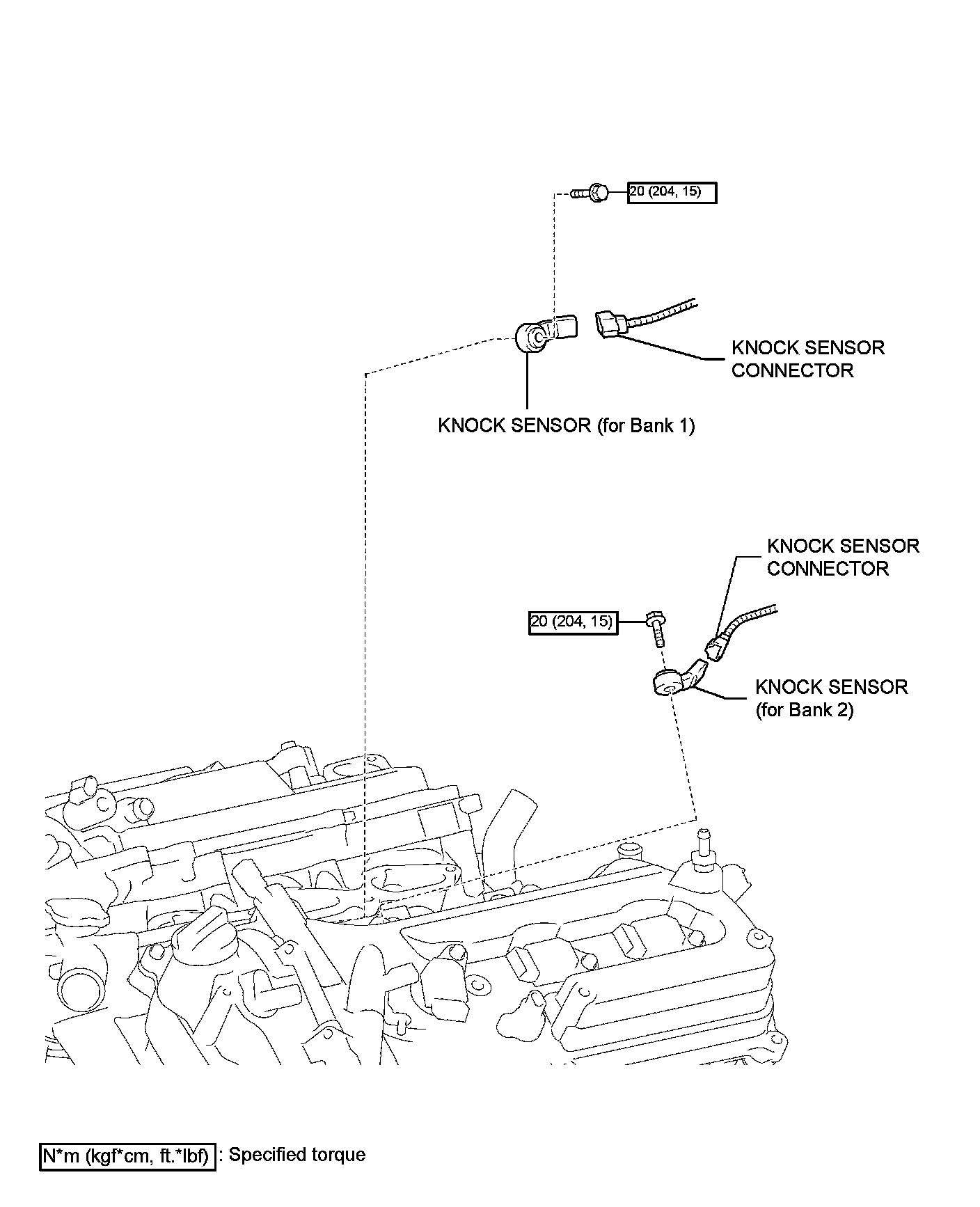 20 (204, 15)

KNOCK SENSOR CONNECTOR

KNOCK SENSOR (for Bank 1)

KNOCK SENSOR CONNECTOR

20 (204, 15)

KNOCK SENSOR (for Bank 2)

N*m (kgf*cm, ft.*lbf) : Specified torque