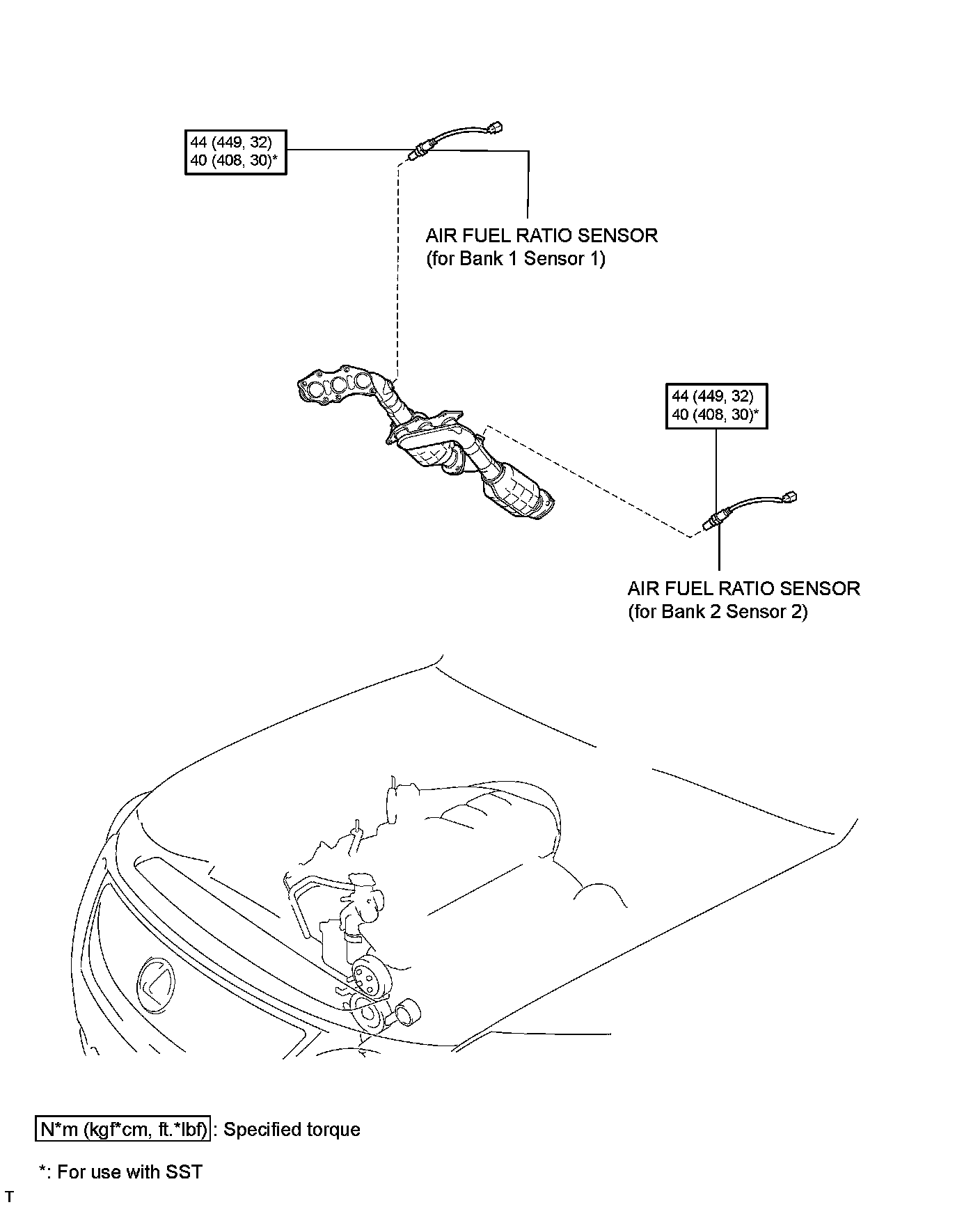 44 (449, 32)
40 (408, 30)*

AIR FUEL RATIO SENSOR
(for Bank 1 Sensor 1)

44 (449, 32)
40 (408, 30)*

AIR FUEL RATIO SENSOR
(for Bank 2 Sensor 2)

N*m (kgf*cm, ft.*lbf) : Specified torque

*: For use with SST

T