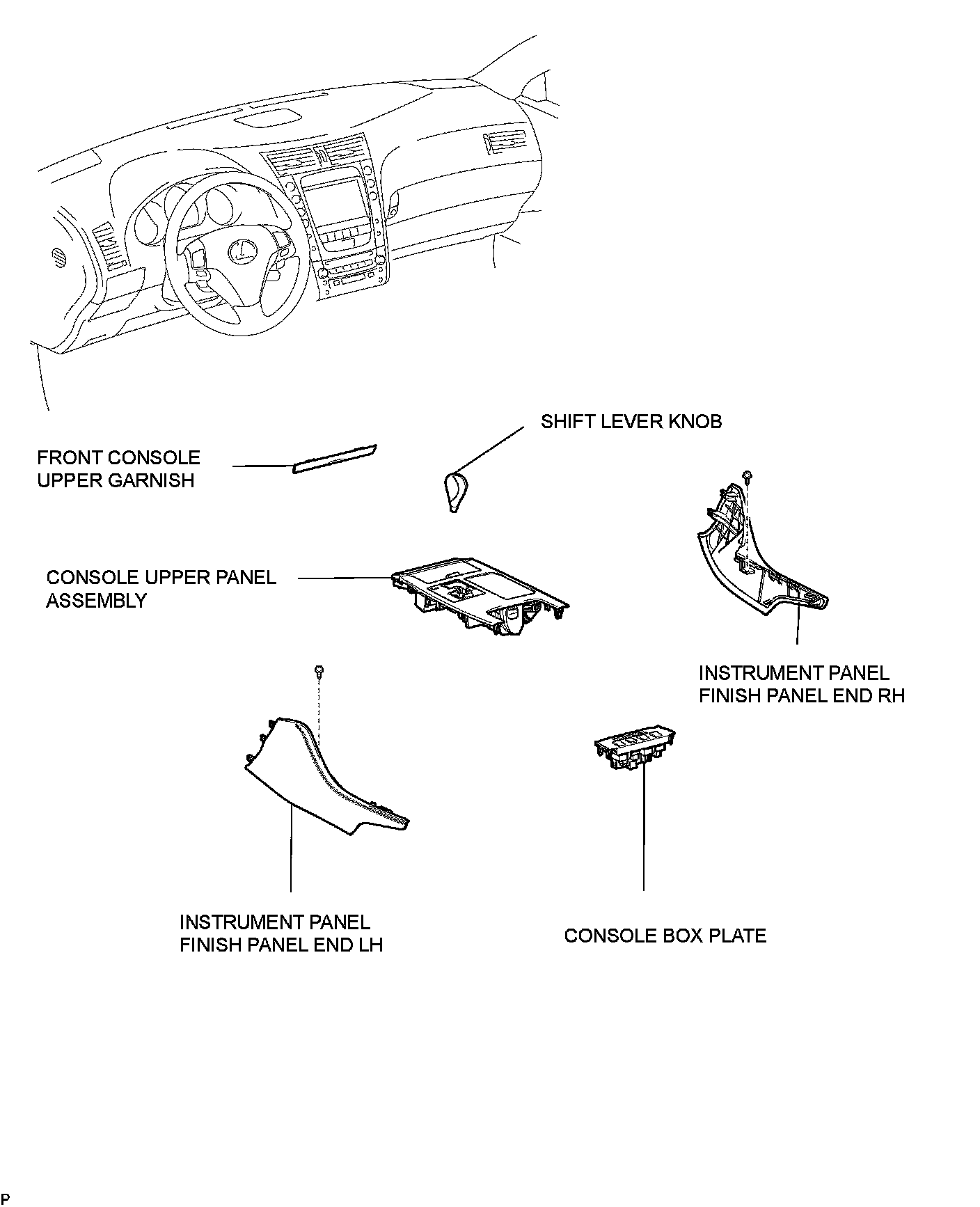 SHIFT LEVER KNOB

FRONT CONSOLE UPPER GARNISH

CONSOLE UPPER PANEL ASSEMBLY

INSTRUMENT PANEL FINISH PANEL END RH

INSTRUMENT PANEL FINISH PANEL END LH

CONSOLE BOX PLATE

P