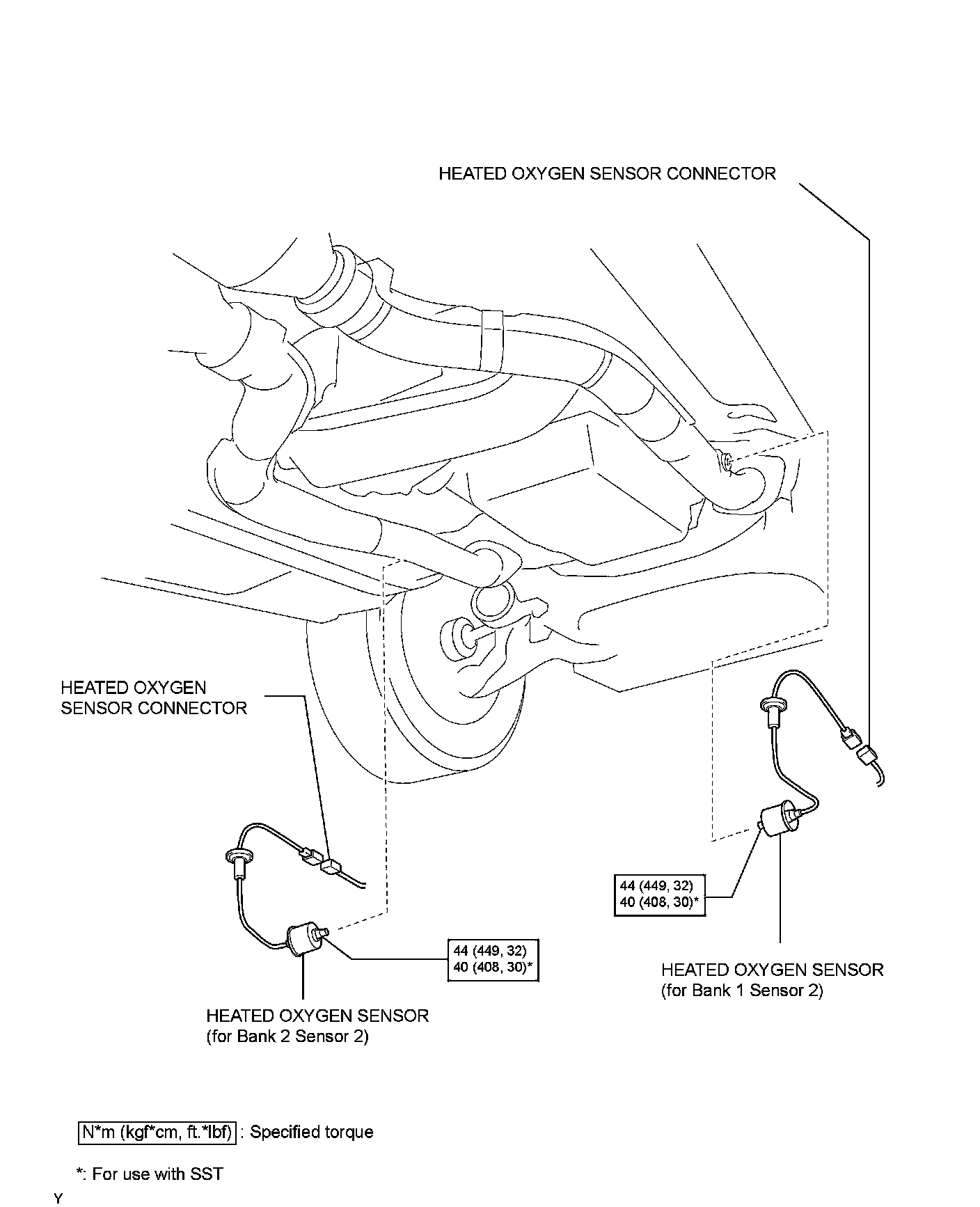 HEATED OXYGEN SENSOR CONNECTOR

HEATED OXYGEN SENSOR CONNECTOR

44 (449, 32)
40 (408, 30)*

44 (449, 32)
40 (408, 30)*

HEATED OXYGEN SENSOR
(for Bank 1 Sensor 2)

HEATED OXYGEN SENSOR
(for Bank 2 Sensor 2)

N*m (kgf*cm, ft.*lbf) : Specified torque

*: For use with SST

Y