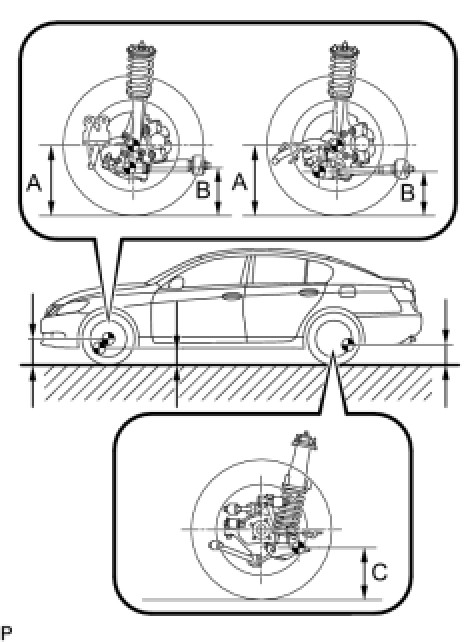 A
B
A
B
C
P