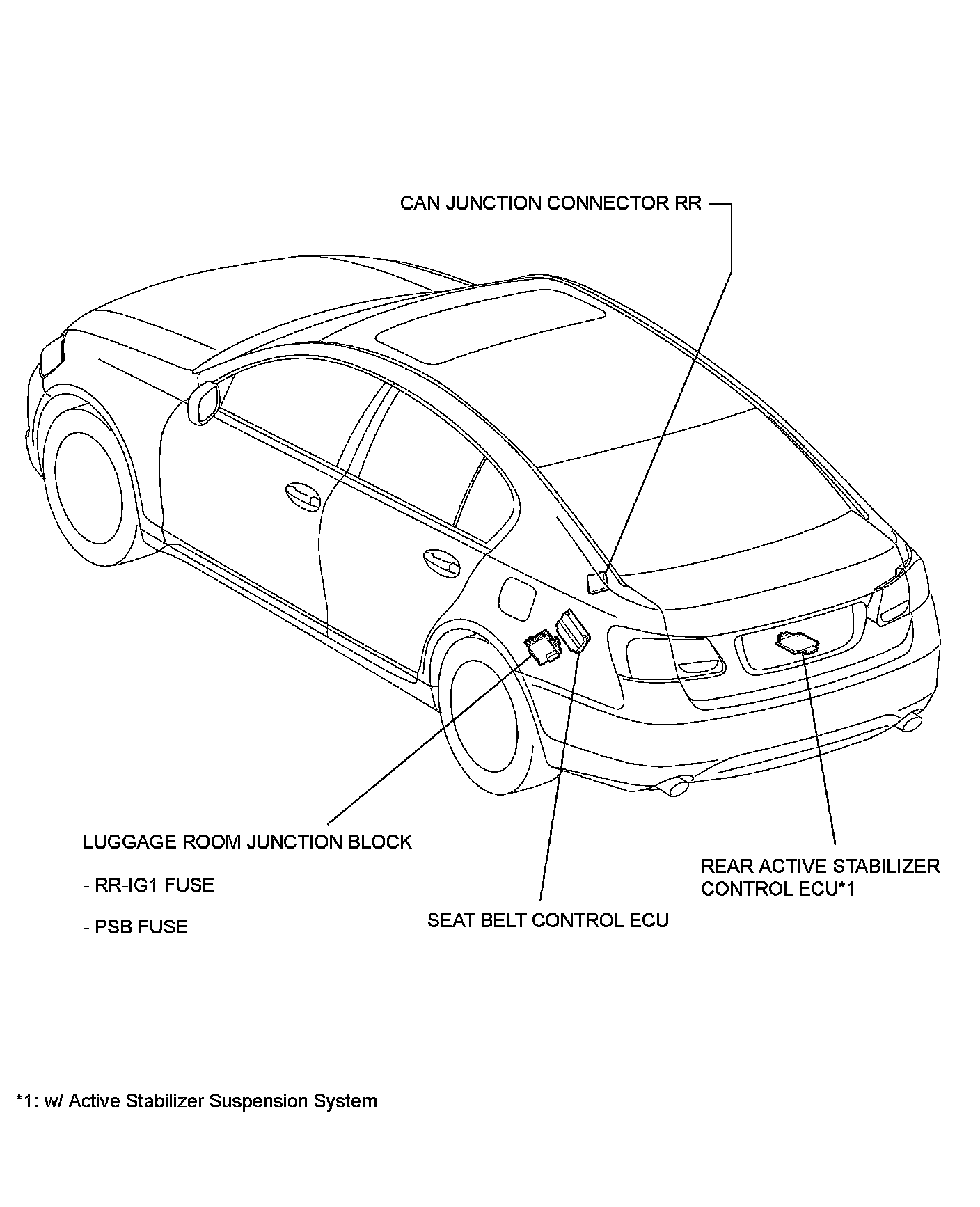 CAN JUNCTION CONNECTOR RR

LUGGAGE ROOM JUNCTION BLOCK

- RR-IG1 FUSE

- PSB FUSE

SEAT BELT CONTROL ECU

REAR ACTIVE STABILIZER CONTROL ECU*1

*1: w/ Active Stabilizer Suspension System