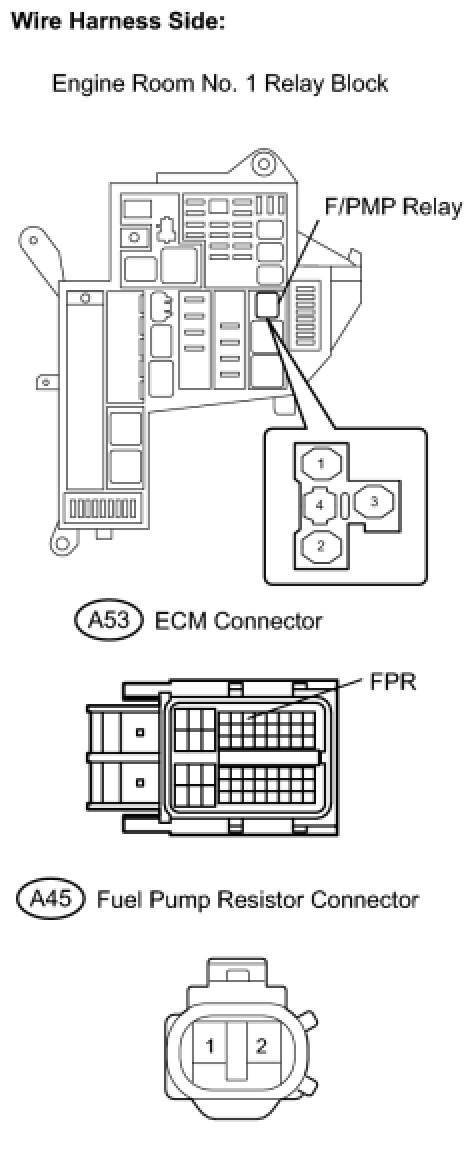 Wire Harness Side:

Engine Room No. 1 Relay Block

F/PMP Relay

1
4
3
2

A53 ECM Connector

FPR

A45 Fuel Pump Resistor Connector

1 2