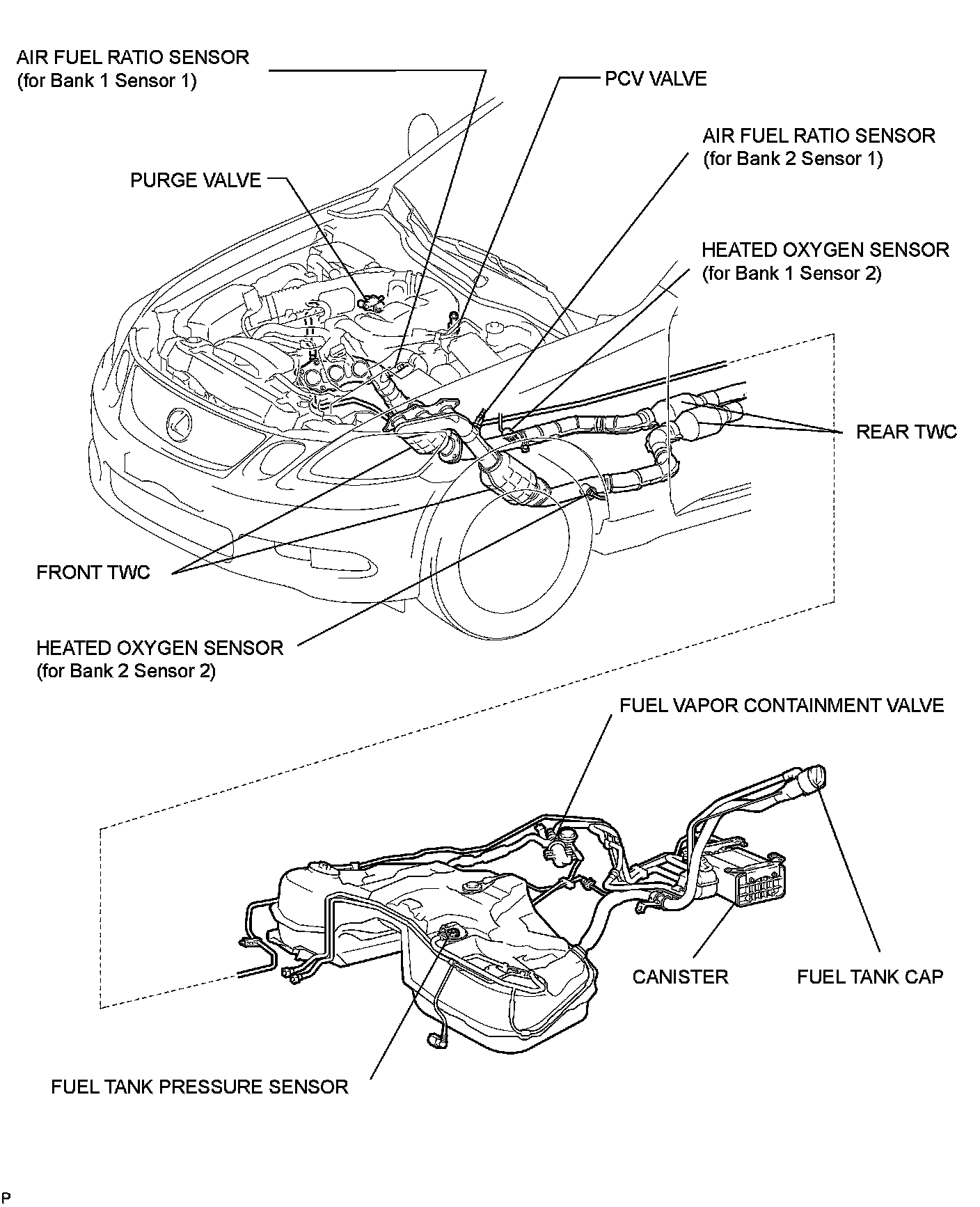 AIR FUEL RATIO SENSOR
(for Bank 1 Sensor 1)

PCV VALVE

AIR FUEL RATIO SENSOR
(for Bank 2 Sensor 1)

PURGE VALVE

HEATED OXYGEN SENSOR
(for Bank 1 Sensor 2)

REAR TWC

FRONT TWC

HEATED OXYGEN SENSOR
(for Bank 2 Sensor 2)

FUEL VAPOR CONTAINMENT VALVE

CANISTER

FUEL TANK CAP

FUEL TANK PRESSURE SENSOR

P