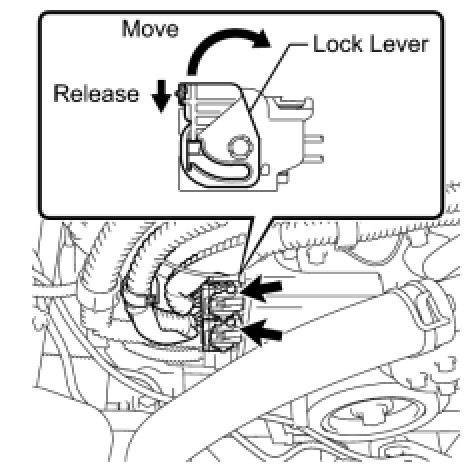 Move

Lock Lever

Release