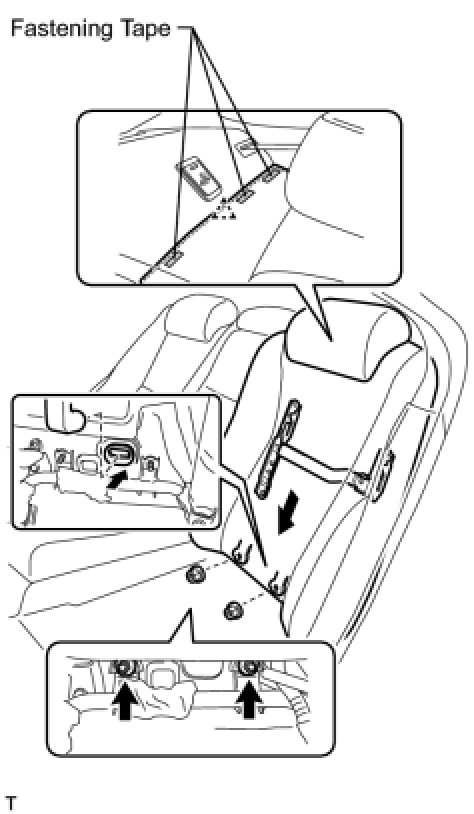 Fastening Tape

T