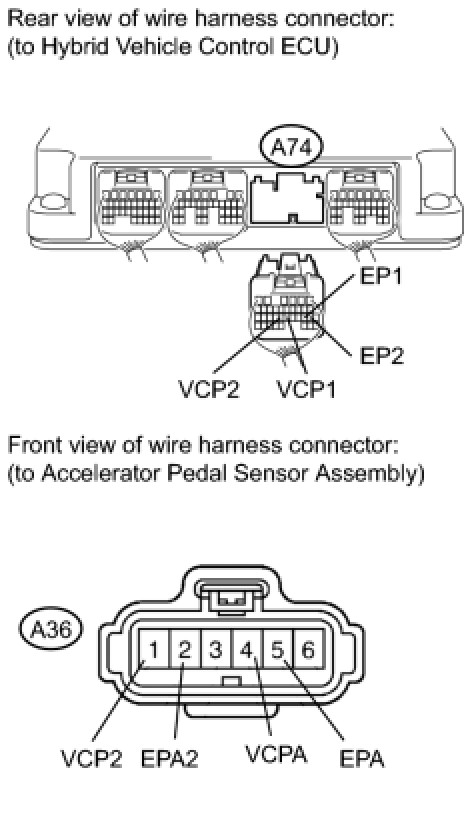 Rear view of wire harness connector:
(to Hybrid Vehicle Control ECU)

A74

EP1

EP2

VCP2 VCP1

Front view of wire harness connector:
(to Accelerator Pedal Sensor Assembly)

A36

1 2 3 4 5 6

VCP2 EPA2 VCPA EPA