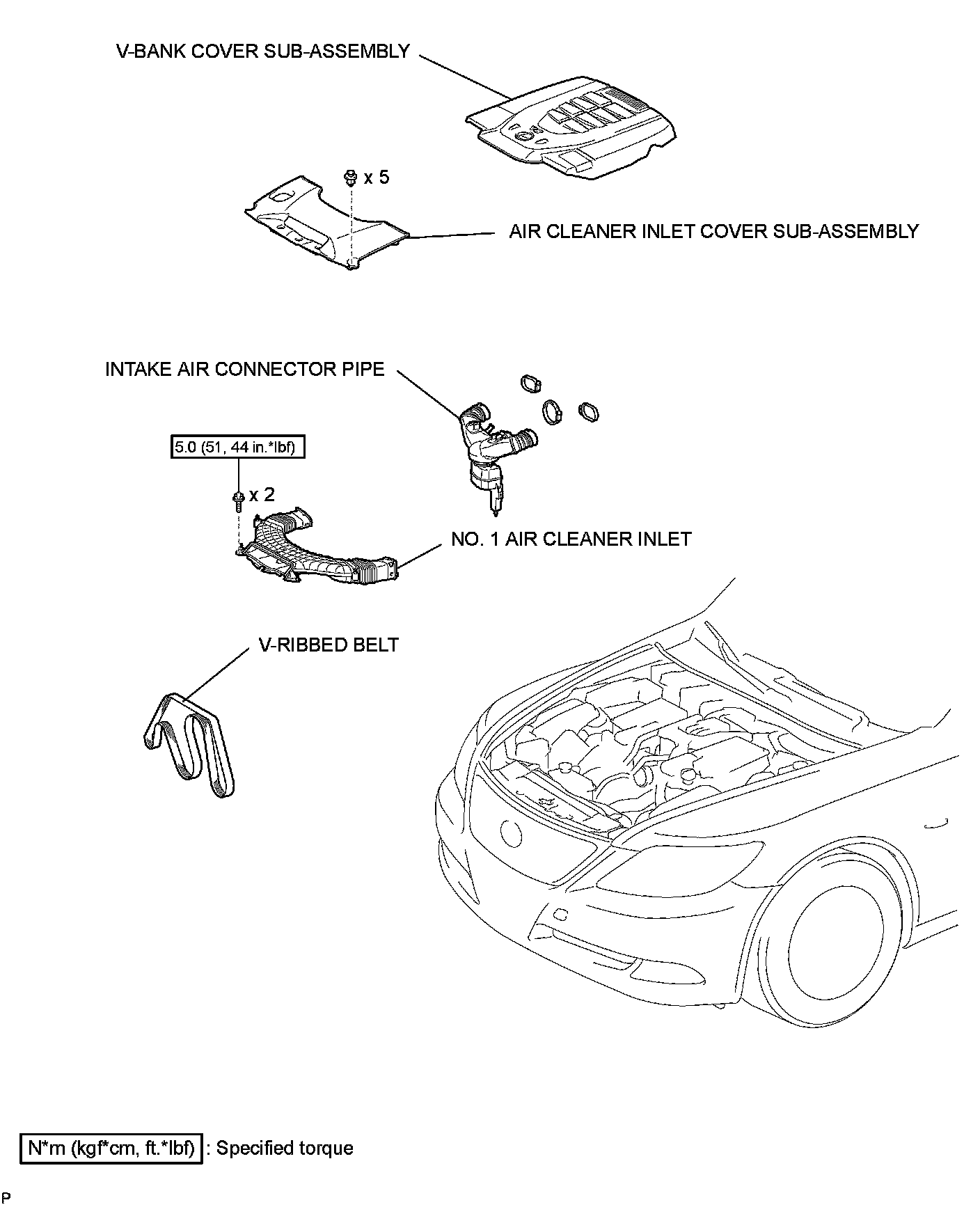 V-BANK COVER SUB-ASSEMBLY

x 5

AIR CLEANER INLET COVER SUB-ASSEMBLY

INTAKE AIR CONNECTOR PIPE

5.0 (51, 44 in.*lbf)

x 2

NO. 1 AIR CLEANER INLET

V-RIBBED BELT

N*m (kgf*cm, ft.*lbf) : Specified torque

P