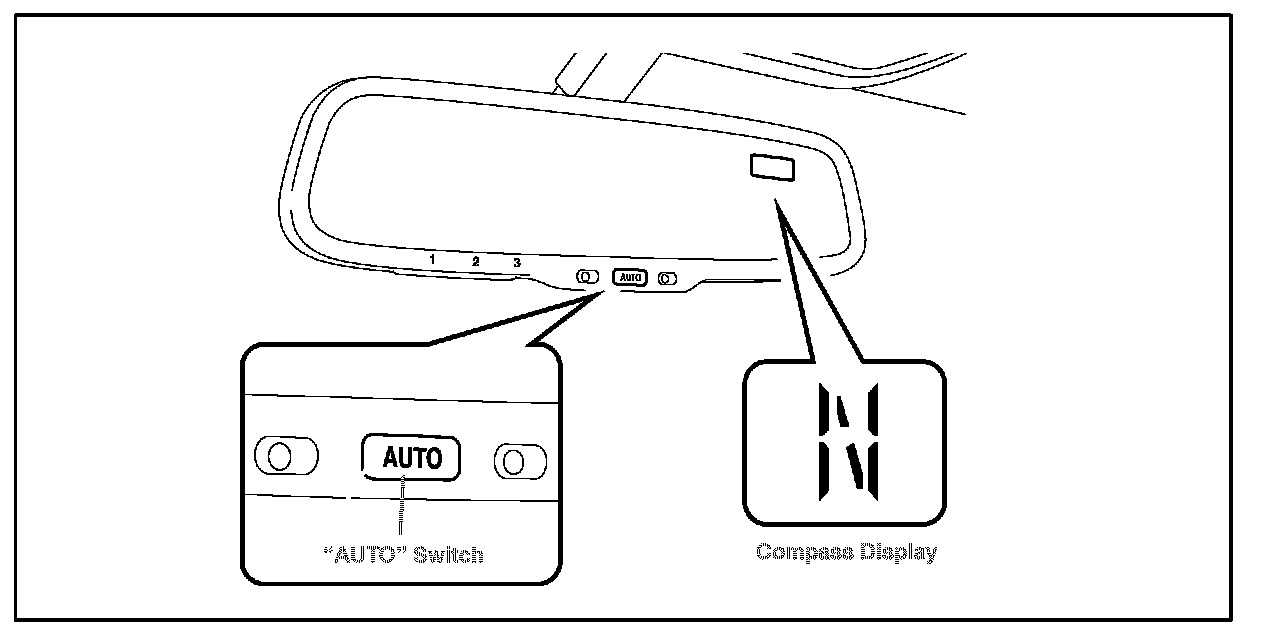 1 2 3

AUTO

AUTO

"AUTO" Switch

N

Compass Display