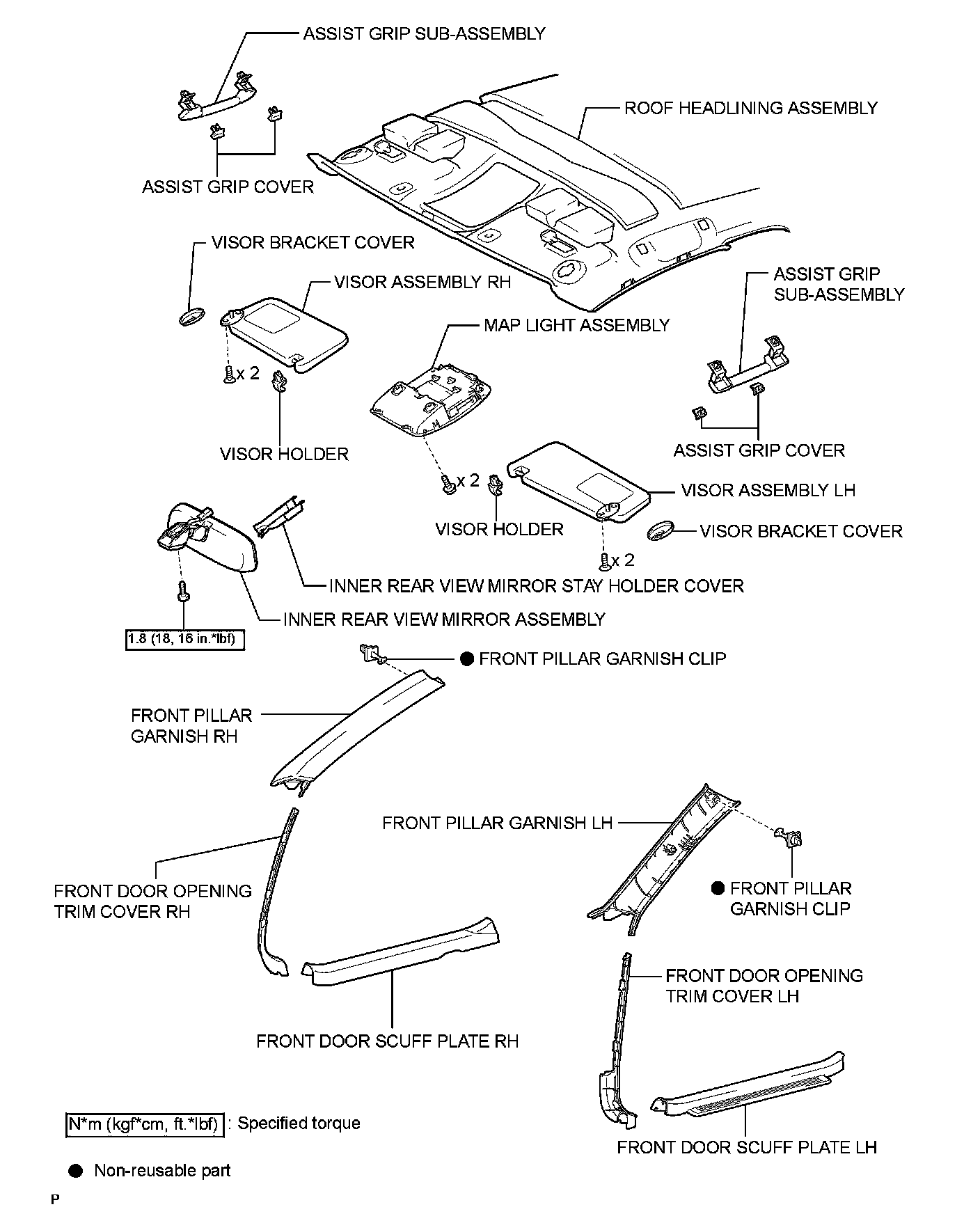 ASSIST GRIP SUB-ASSEMBLY

ROOF HEADLINING ASSEMBLY

ASSIST GRIP COVER

VISOR BRACKET COVER

VISOR ASSEMBLY RH

ASSIST GRIP SUB-ASSEMBLY

MAP LIGHT ASSEMBLY

x 2

VISOR HOLDER

ASSIST GRIP COVER

x 2

VISOR ASSEMBLY LH

VISOR HOLDER

VISOR BRACKET COVER

x 2

INNER REAR VIEW MIRROR STAY HOLDER COVER

INNER REAR VIEW MIRROR ASSEMBLY

1.8 (18, 16 in.*lbf)

● FRONT PILLAR GARNISH CLIP

FRONT PILLAR GARNISH RH

FRONT PILLAR GARNISH LH

FRONT DOOR OPENING TRIM COVER RH

● FRONT PILLAR GARNISH CLIP

FRONT DOOR OPENING TRIM COVER LH

FRONT DOOR SCUFF PLATE RH

N*m (kgf*cm, ft.*lbf) : Specified torque

FRONT DOOR SCUFF PLATE LH

● Non-reusable part

P