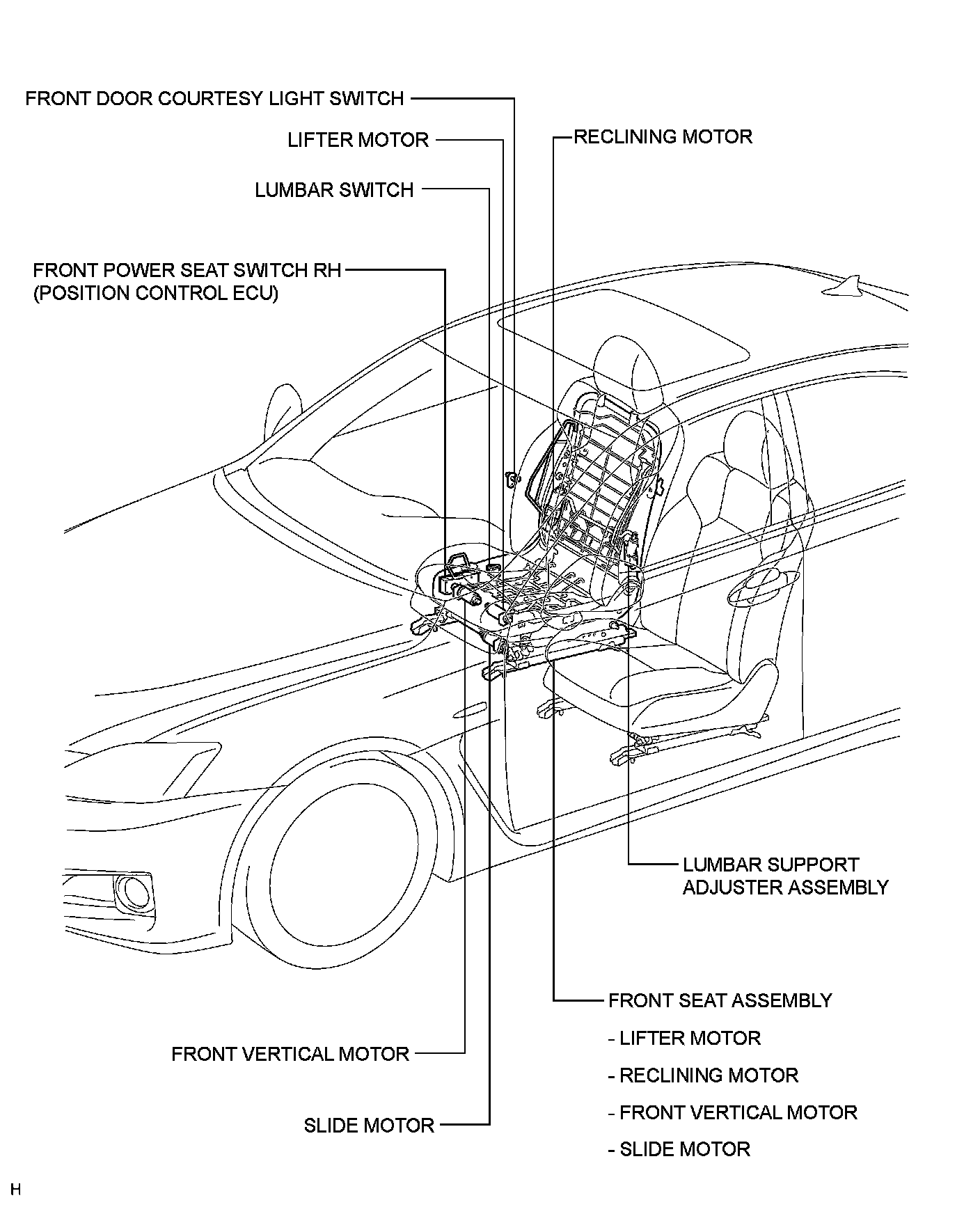 FRONT DOOR COURTESY LIGHT SWITCH

LIFTER MOTOR

RECLINING MOTOR

LUMBAR SWITCH

FRONT POWER SEAT SWITCH RH
(POSITION CONTROL ECU)

LUMBAR SUPPORT ADJUSTER ASSEMBLY

FRONT SEAT ASSEMBLY
- LIFTER MOTOR
- RECLINING MOTOR
- FRONT VERTICAL MOTOR
- SLIDE MOTOR

FRONT VERTICAL MOTOR

SLIDE MOTOR

H