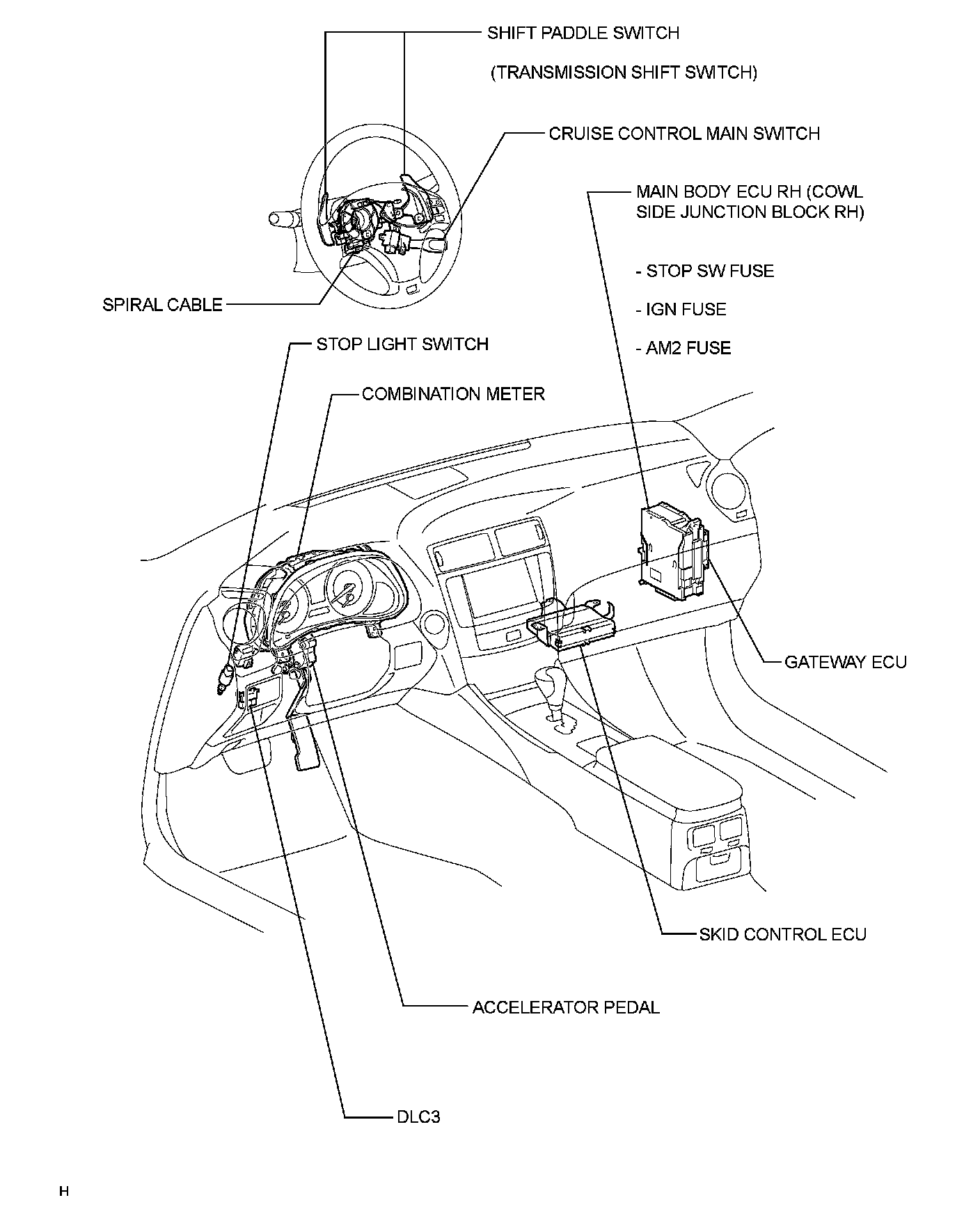 SHIFT PADDLE SWITCH

(TRANSMISSION SHIFT SWITCH)

CRUISE CONTROL MAIN SWITCH

MAIN BODY ECU RH (COWL SIDE JUNCTION BLOCK RH)

- STOP SW FUSE

- IGN FUSE

- AM2 FUSE

SPIRAL CABLE

STOP LIGHT SWITCH

COMBINATION METER

GATEWAY ECU

SKID CONTROL ECU

ACCELERATOR PEDAL

DLC3

H