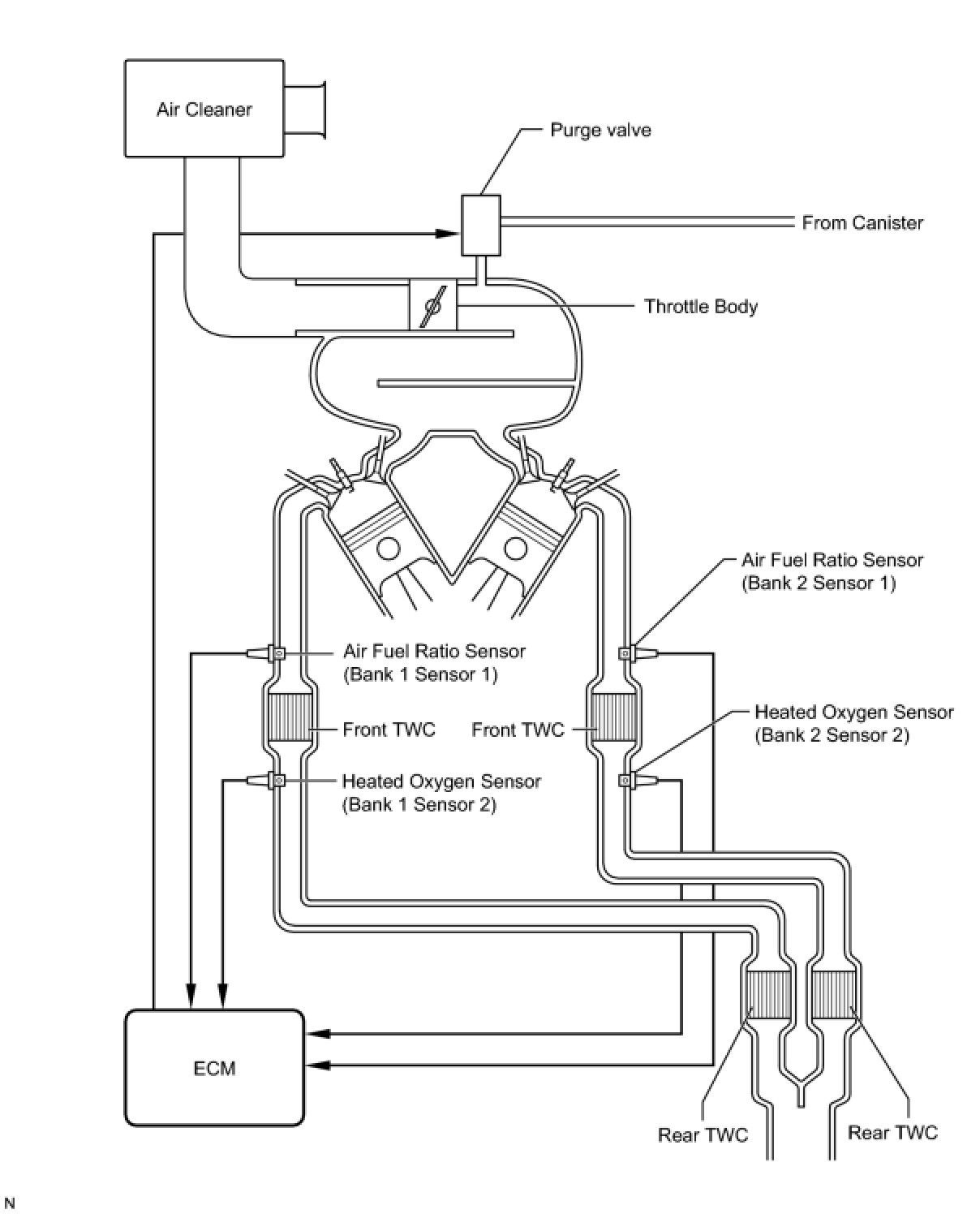 Air Cleaner

Purge valve

From Canister

Throttle Body

Air Fuel Ratio Sensor
(Bank 2 Sensor 1)

Air Fuel Ratio Sensor
(Bank 1 Sensor 1)

Heated Oxygen Sensor
(Bank 2 Sensor 2)

Front TWC

Front TWC

Heated Oxygen Sensor
(Bank 1 Sensor 2)

ECM

Rear TWC

Rear TWC

N