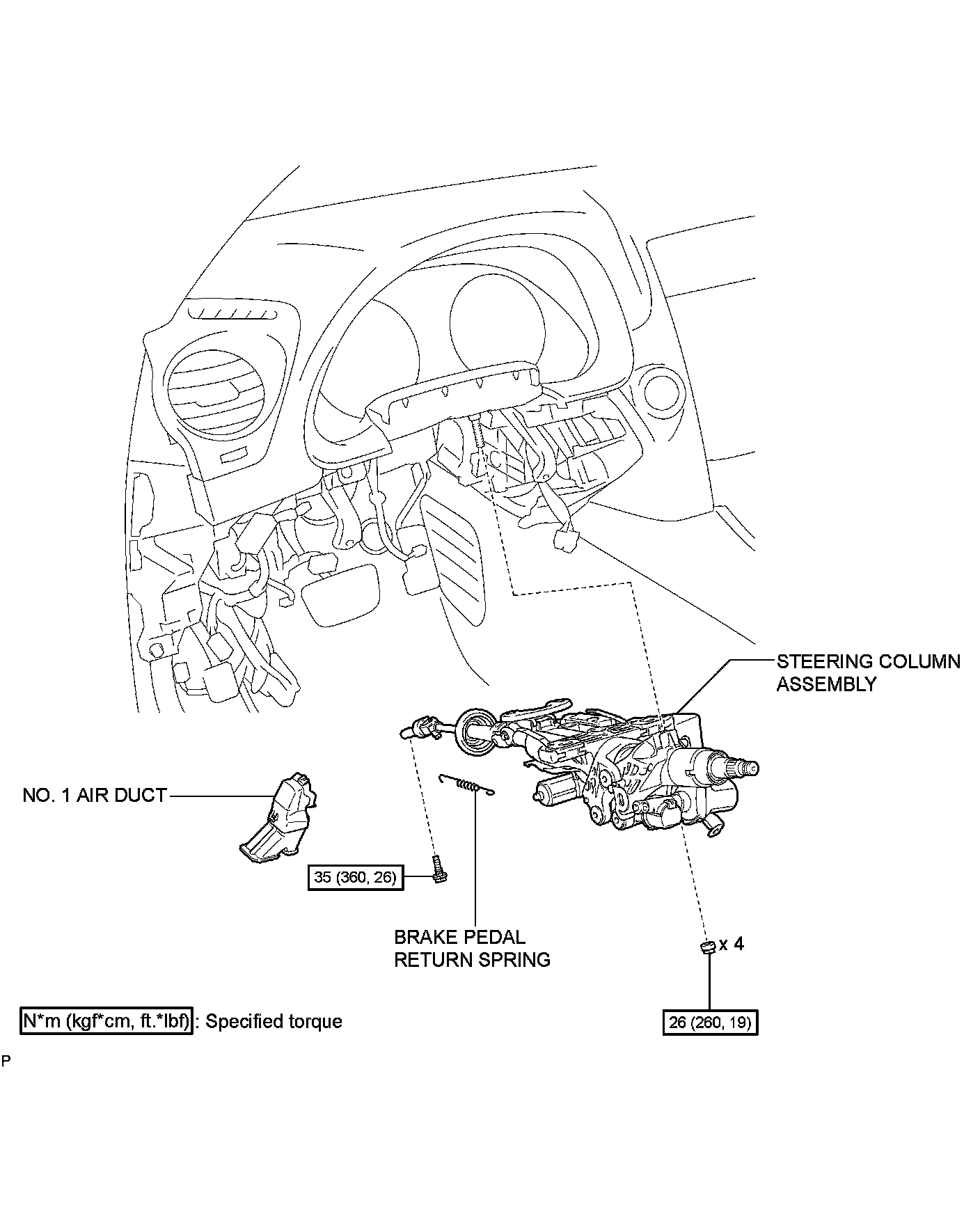 STEERING COLUMN ASSEMBLY

NO. 1 AIR DUCT

35 (360, 26)

BRAKE PEDAL RETURN SPRING

x 4

26 (260, 19)

N*m (kgf*cm, ft.*lbf) : Specified torque

P