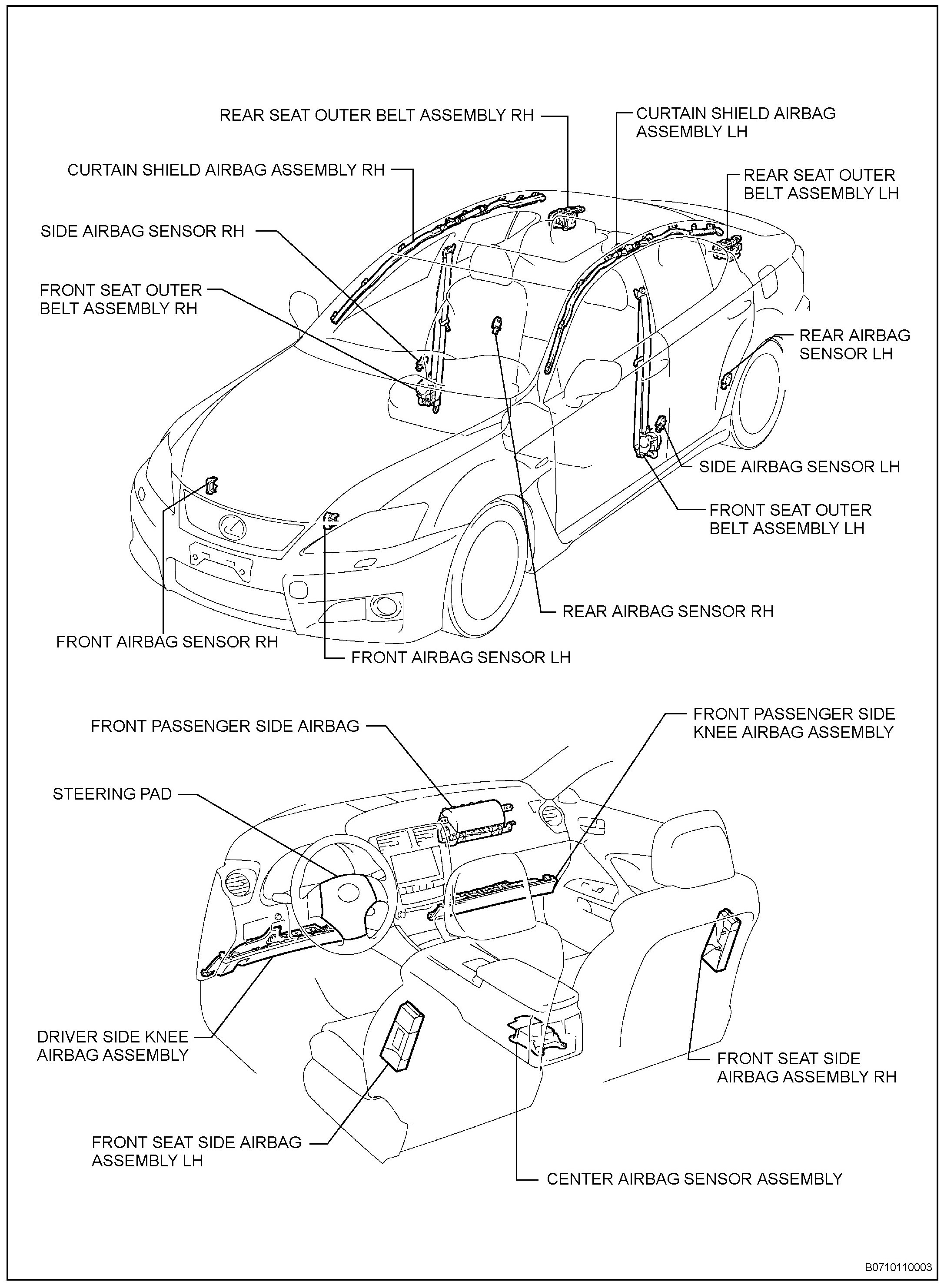 REAR SEAT OUTER BELT ASSEMBLY RH

CURTAIN SHIELD AIRBAG ASSEMBLY LH

CURTAIN SHIELD AIRBAG ASSEMBLY RH

REAR SEAT OUTER BELT ASSEMBLY LH

SIDE AIRBAG SENSOR RH

FRONT SEAT OUTER BELT ASSEMBLY RH

REAR AIRBAG SENSOR LH

SIDE AIRBAG SENSOR LH

FRONT SEAT OUTER BELT ASSEMBLY LH

REAR AIRBAG SENSOR RH

FRONT AIRBAG SENSOR RH

FRONT AIRBAG SENSOR LH

FRONT PASSENGER SIDE AIRBAG

FRONT PASSENGER SIDE KNEE AIRBAG ASSEMBLY

STEERING PAD

DRIVER SIDE KNEE AIRBAG ASSEMBLY

FRONT SEAT SIDE AIRBAG ASSEMBLY RH

FRONT SEAT SIDE AIRBAG ASSEMBLY LH

CENTER AIRBAG SENSOR ASSEMBLY

B0710110003