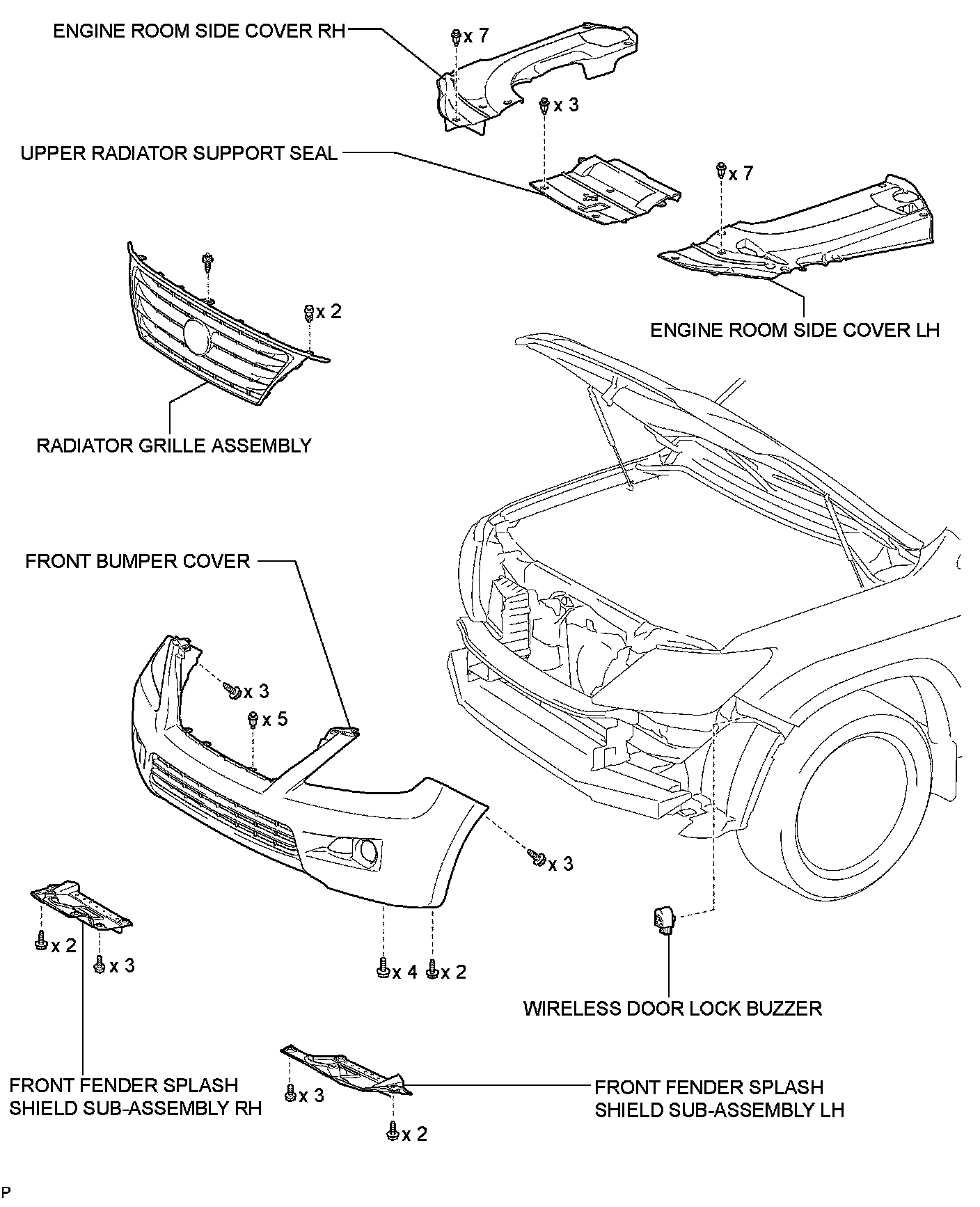 ENGINE ROOM SIDE COVER RH

x 7

x 3

UPPER RADIATOR SUPPORT SEAL

x 7

x 2

ENGINE ROOM SIDE COVER LH

RADIATOR GRILLE ASSEMBLY

FRONT BUMPER COVER

x 3

x 5

x 3

x 2

x 3

x 4

x 2

WIRELESS DOOR LOCK BUZZER

FRONT FENDER SPLASH SHIELD SUB-ASSEMBLY RH

x 3

x 2

FRONT FENDER SPLASH SHIELD SUB-ASSEMBLY LH

P