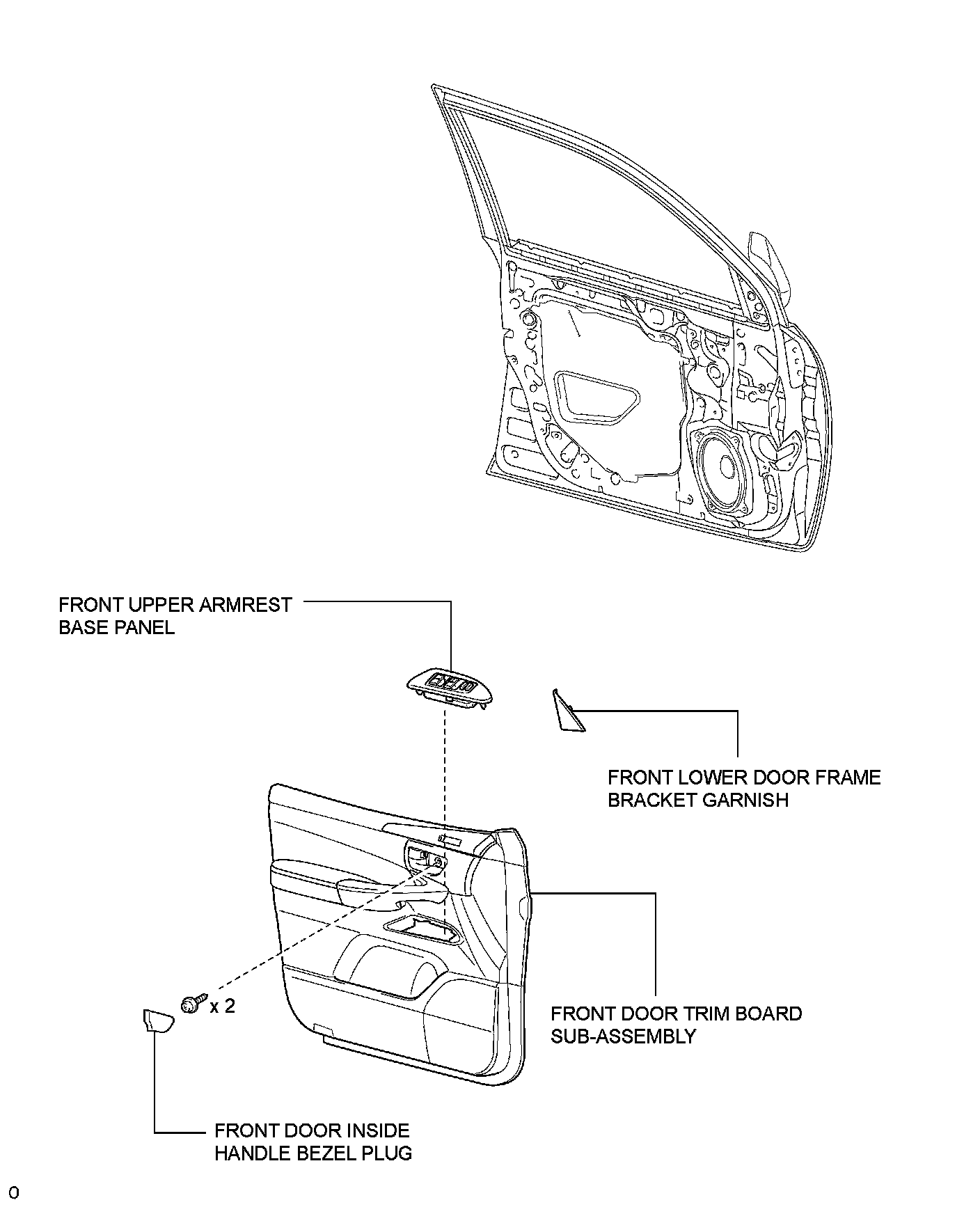 FRONT UPPER ARMREST BASE PANEL

FRONT LOWER DOOR FRAME BRACKET GARNISH

x 2

FRONT DOOR TRIM BOARD SUB-ASSEMBLY

FRONT DOOR INSIDE HANDLE BEZEL PLUG

0