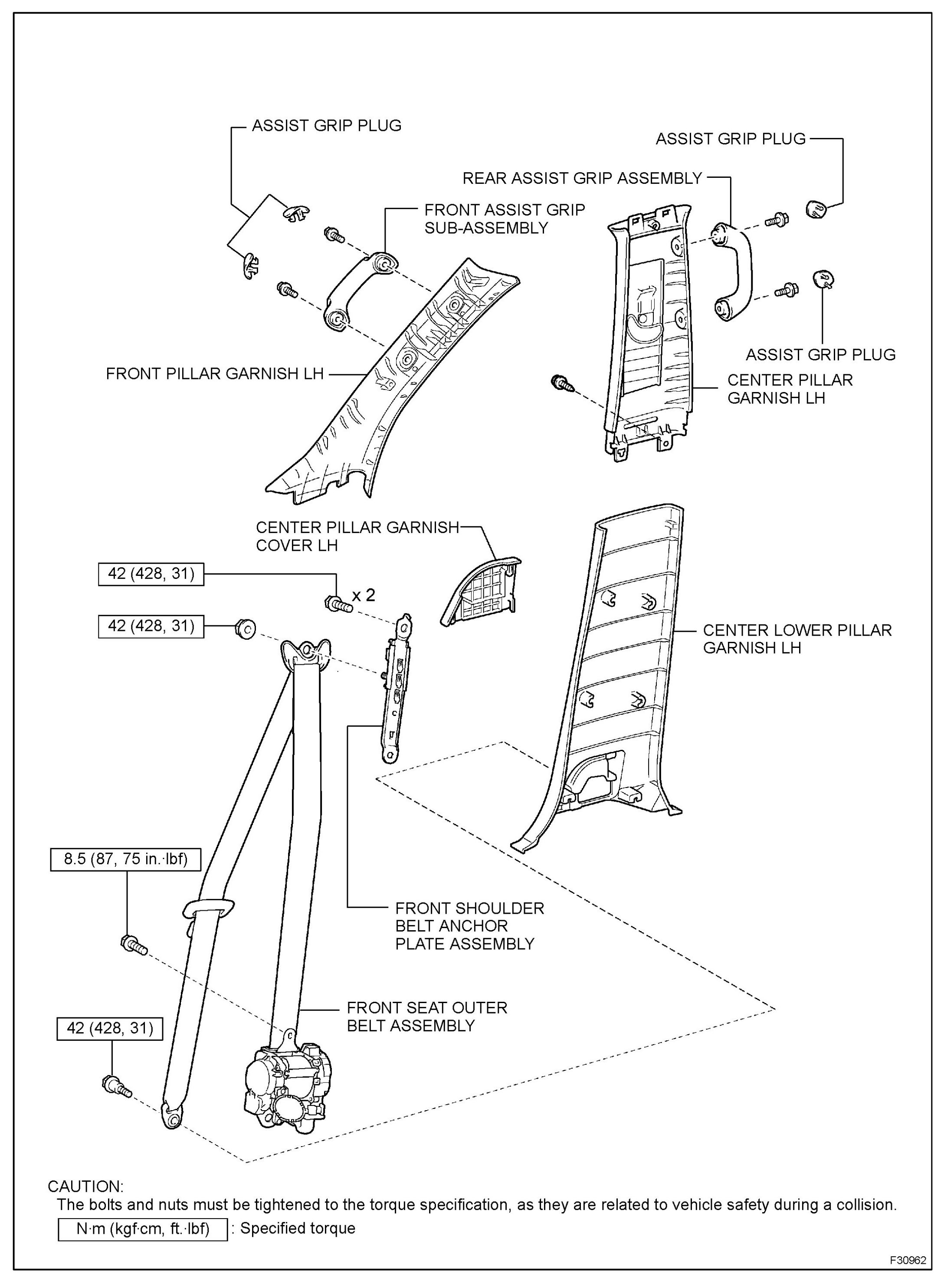 ASSIST GRIP PLUG

ASSIST GRIP PLUG

REAR ASSIST GRIP ASSEMBLY

FRONT ASSIST GRIP SUB-ASSEMBLY

ASSIST GRIP PLUG

FRONT PILLAR GARNISH LH

CENTER PILLAR GARNISH LH

CENTER PILLAR GARNISH COVER LH

42 (428, 31)

x 2

42 (428, 31)

CENTER LOWER PILLAR GARNISH LH

8.5 (87, 75 in.·lbf)

FRONT SHOULDER BELT ANCHOR PLATE ASSEMBLY

FRONT SEAT OUTER BELT ASSEMBLY

42 (428, 31)

CAUTION:
The bolts and nuts must be tightened to the torque specification, as they are related to vehicle safety during a collision.

N·m (kgf·cm, ft.·lbf) : Specified torque

F30962