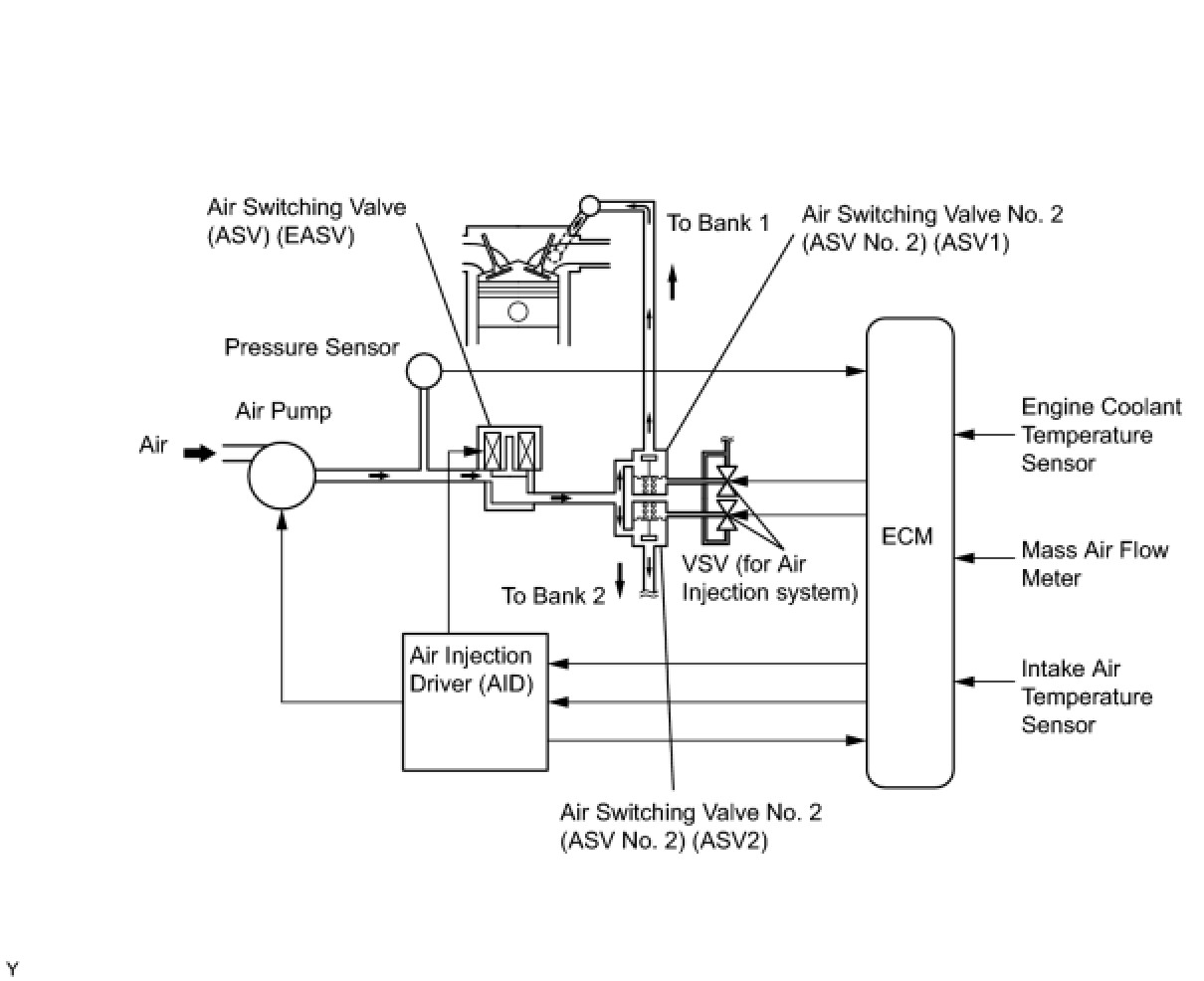 Air Switching Valve (ASV) (EASV)

To Bank 1

Air Switching Valve No. 2 (ASV No. 2) (ASV1)

Pressure Sensor

Air Pump

Air

Engine Coolant Temperature Sensor

ECM

Mass Air Flow Meter

VSV (for Air Injection system)

To Bank 2

Air Injection Driver (AID)

Intake Air Temperature Sensor

Air Switching Valve No. 2 (ASV No. 2) (ASV2)

Y