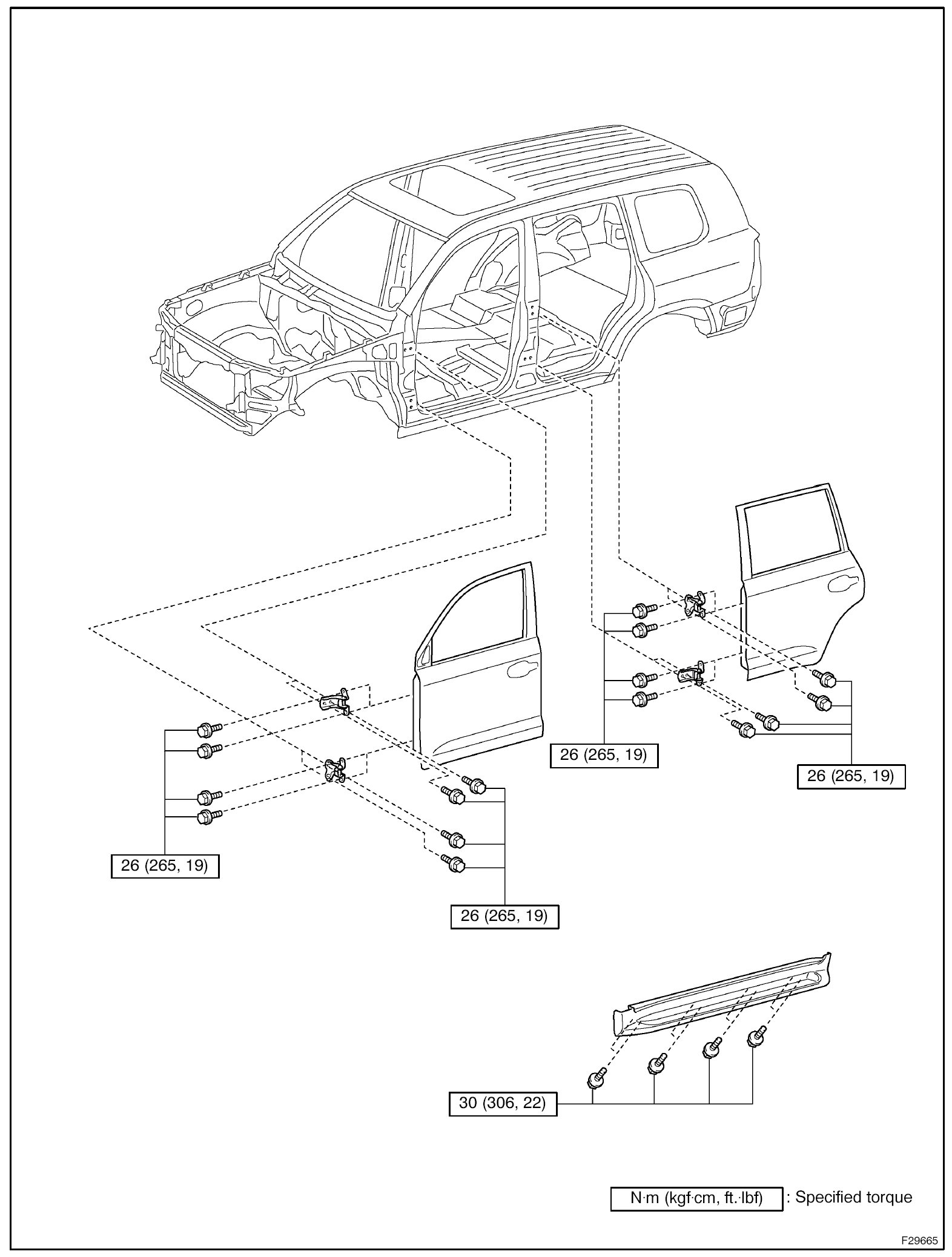 26 (265, 19)

26 (265, 19)

26 (265, 19)

26 (265, 19)

30 (306, 22)

N·m (kgf·cm, ft.·lbf) : Specified torque

F29665