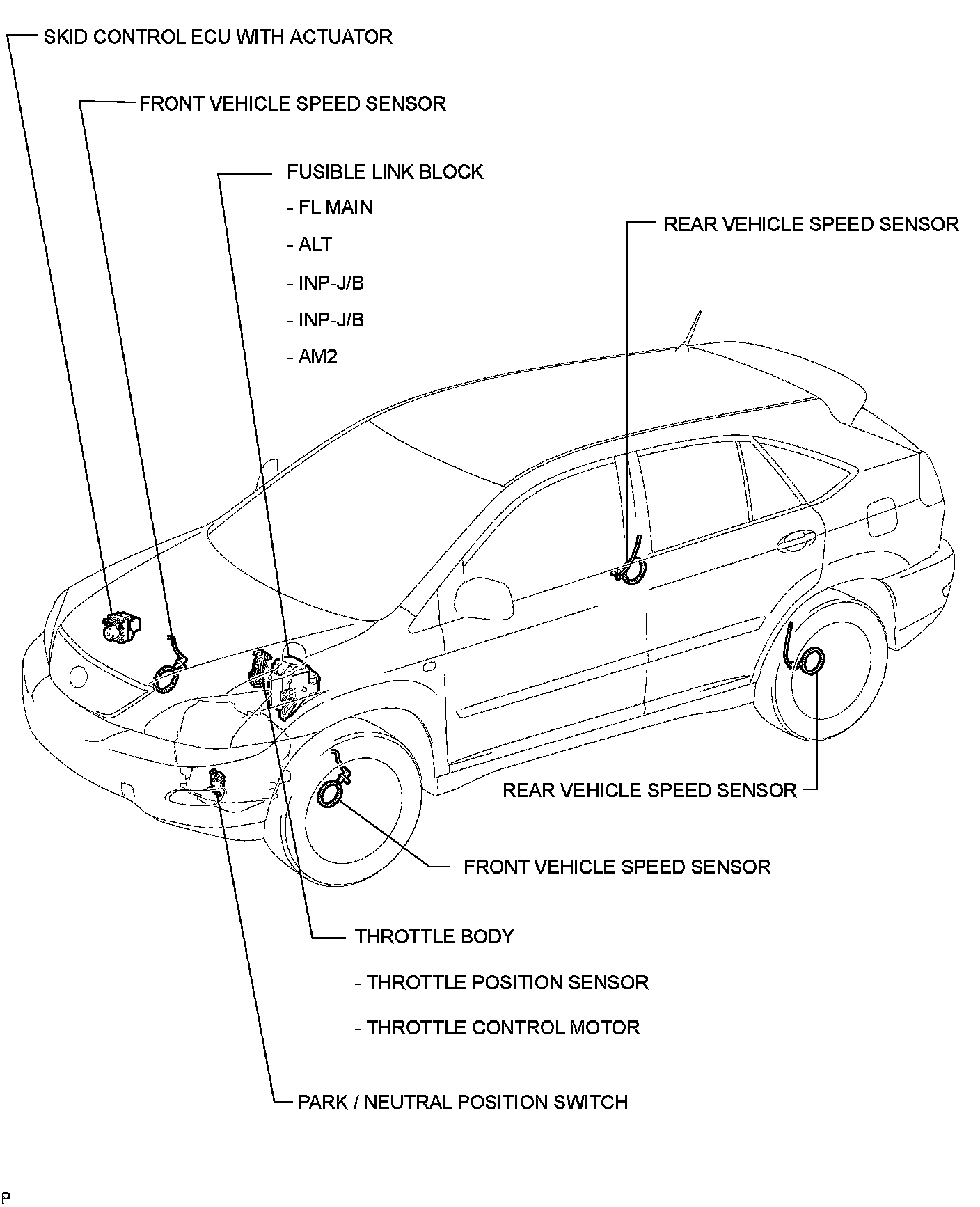 SKID CONTROL ECU WITH ACTUATOR

FRONT VEHICLE SPEED SENSOR

FUSIBLE LINK BLOCK

- FL MAIN

- ALT

- INP-J/B

- INP-J/B

- AM2

REAR VEHICLE SPEED SENSOR

REAR VEHICLE SPEED SENSOR

FRONT VEHICLE SPEED SENSOR

THROTTLE BODY

- THROTTLE POSITION SENSOR

- THROTTLE CONTROL MOTOR

PARK / NEUTRAL POSITION SWITCH

P