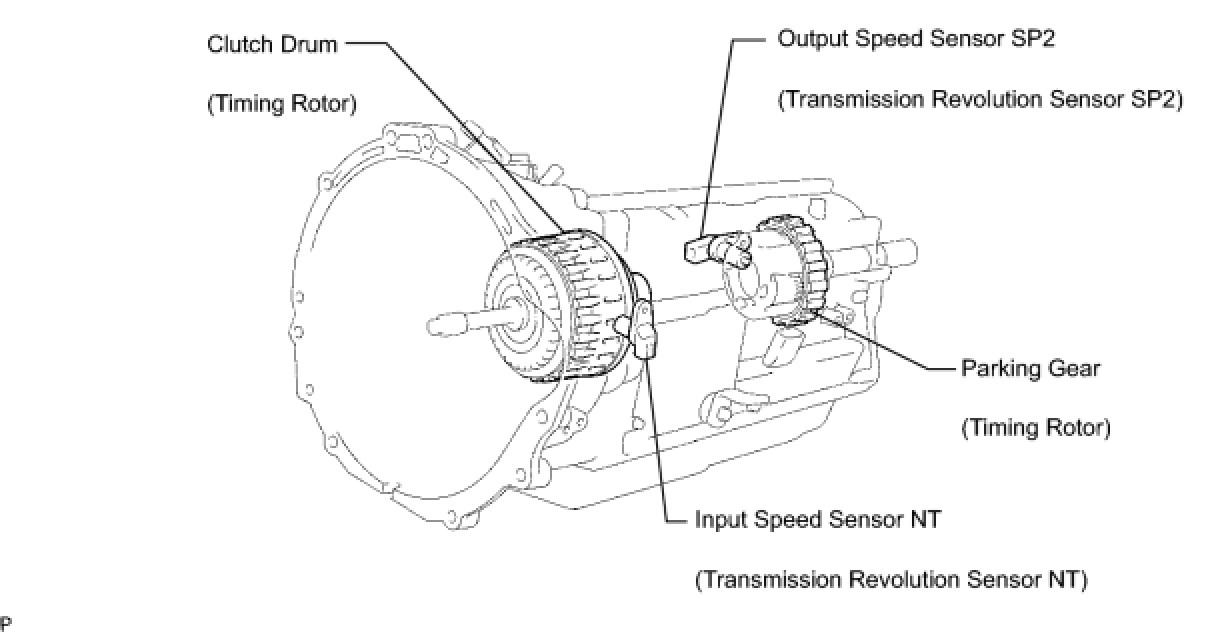 Clutch Drum

(Timing Rotor)

Output Speed Sensor SP2

(Transmission Revolution Sensor SP2)

Parking Gear

(Timing Rotor)

Input Speed Sensor NT

(Transmission Revolution Sensor NT)

P