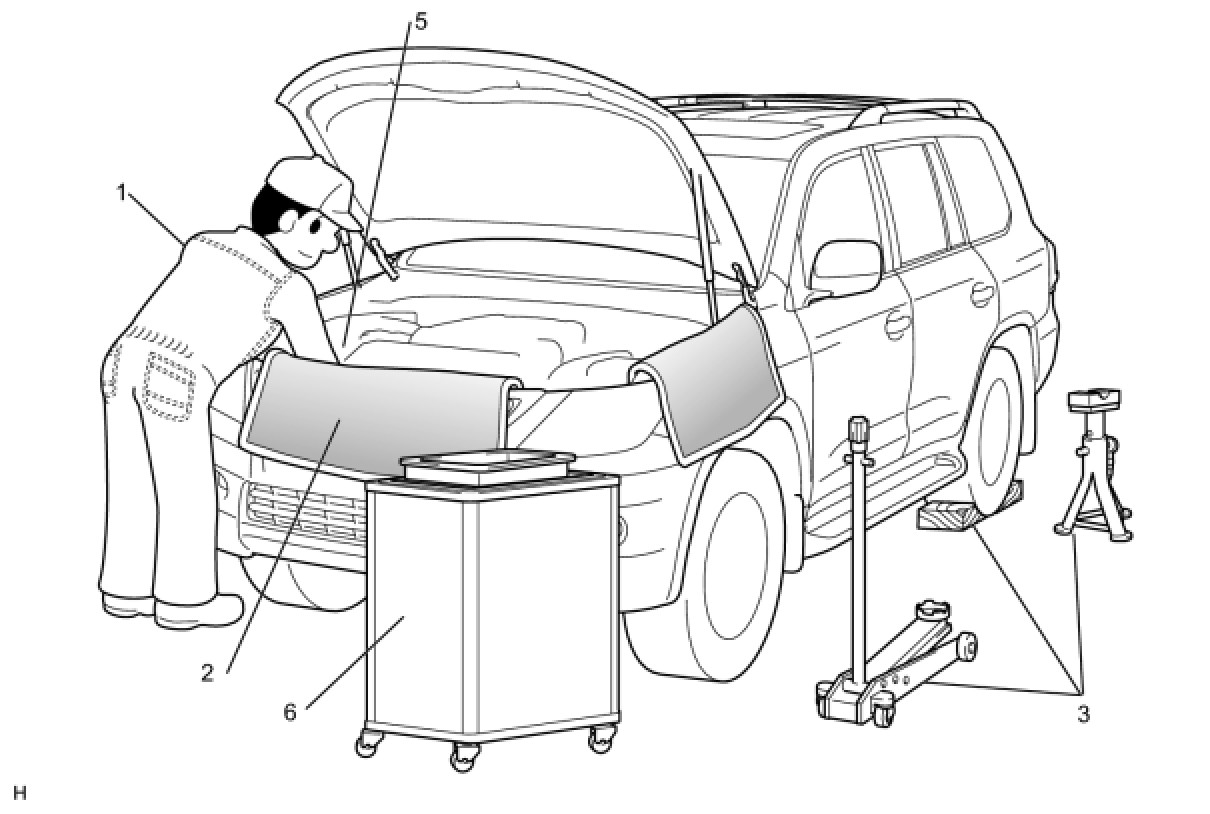 5
1
2
6
3
H