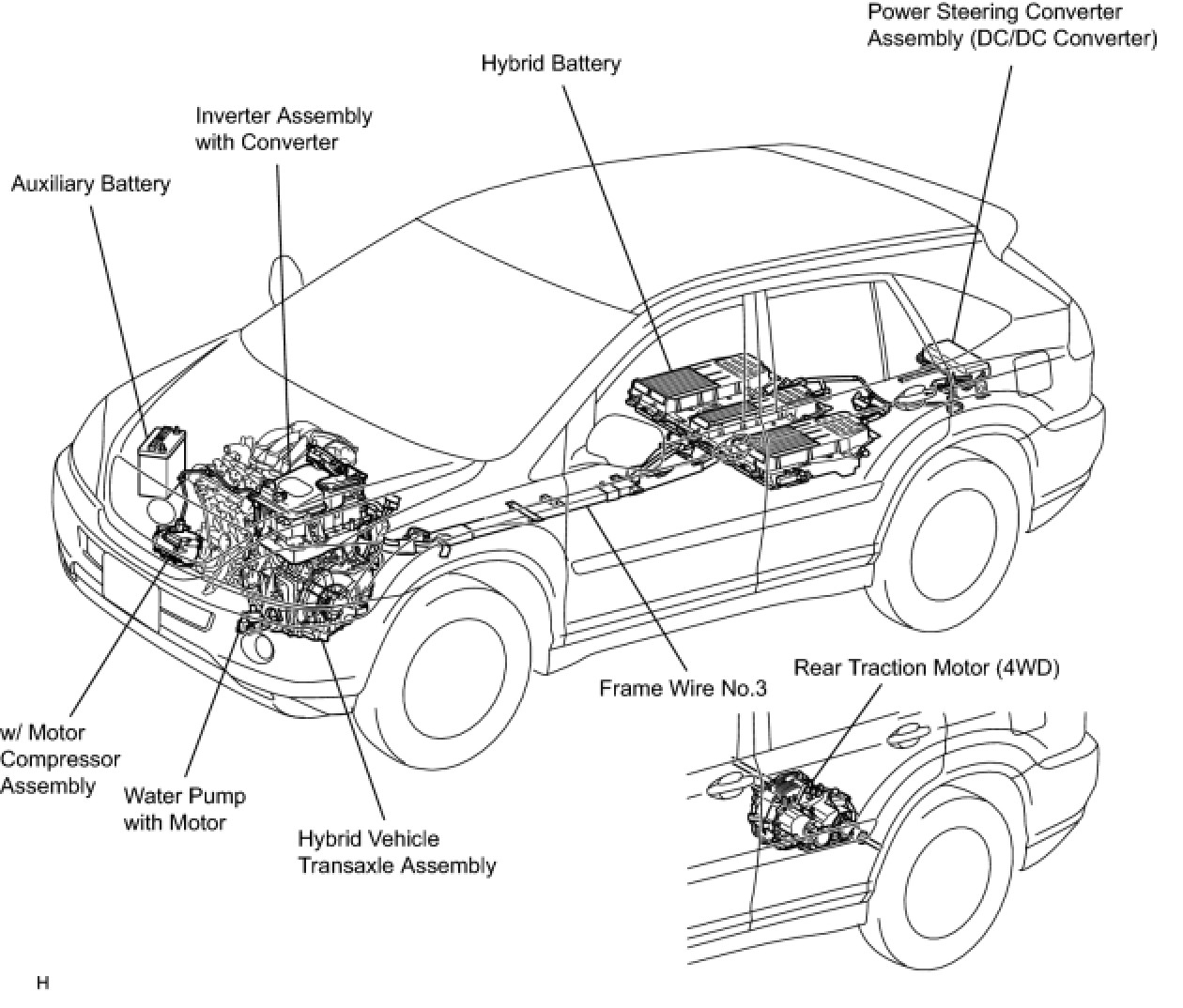 Power Steering Converter Assembly (DC/DC Converter)

Hybrid Battery

Inverter Assembly with Converter

Auxiliary Battery

Frame Wire No.3

Rear Traction Motor (4WD)

w/ Motor Compressor Assembly

Water Pump with Motor

Hybrid Vehicle Transaxle Assembly

H