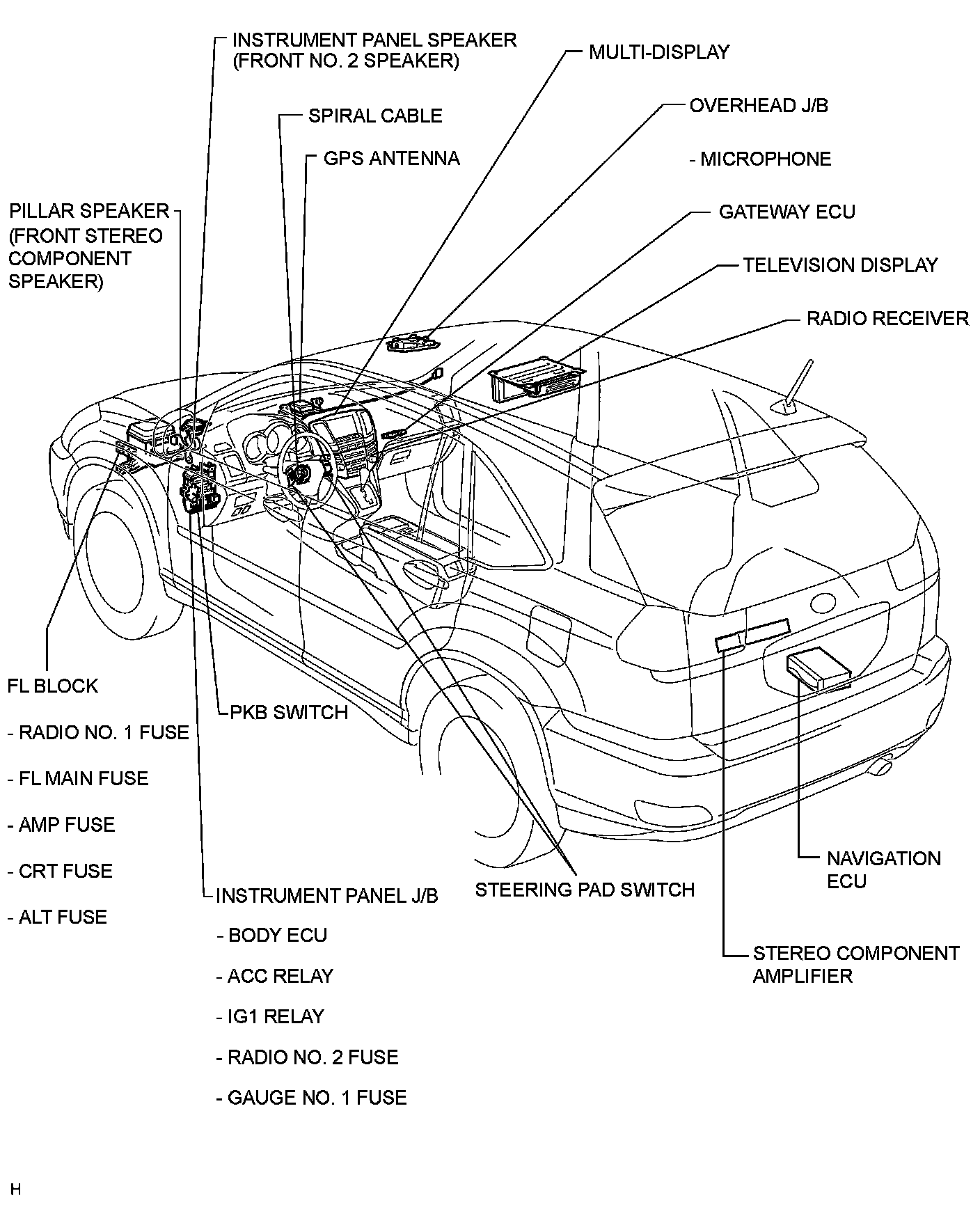 INSTRUMENT PANEL SPEAKER (FRONT NO. 2 SPEAKER)

MULTI-DISPLAY

SPIRAL CABLE

OVERHEAD J/B

GPS ANTENNA

- MICROPHONE

PILLAR SPEAKER (FRONT STEREO COMPONENT SPEAKER)

GATEWAY ECU

TELEVISION DISPLAY

RADIO RECEIVER

FL BLOCK

- RADIO NO. 1 FUSE

- FL MAIN FUSE

- AMP FUSE

- CRT FUSE

- ALT FUSE

PKB SWITCH

INSTRUMENT PANEL J/B

- BODY ECU

- ACC RELAY

- IG1 RELAY

- RADIO NO. 2 FUSE

- GAUGE NO. 1 FUSE

STEERING PAD SWITCH

NAVIGATION ECU

STEREO COMPONENT AMPLIFIER

H