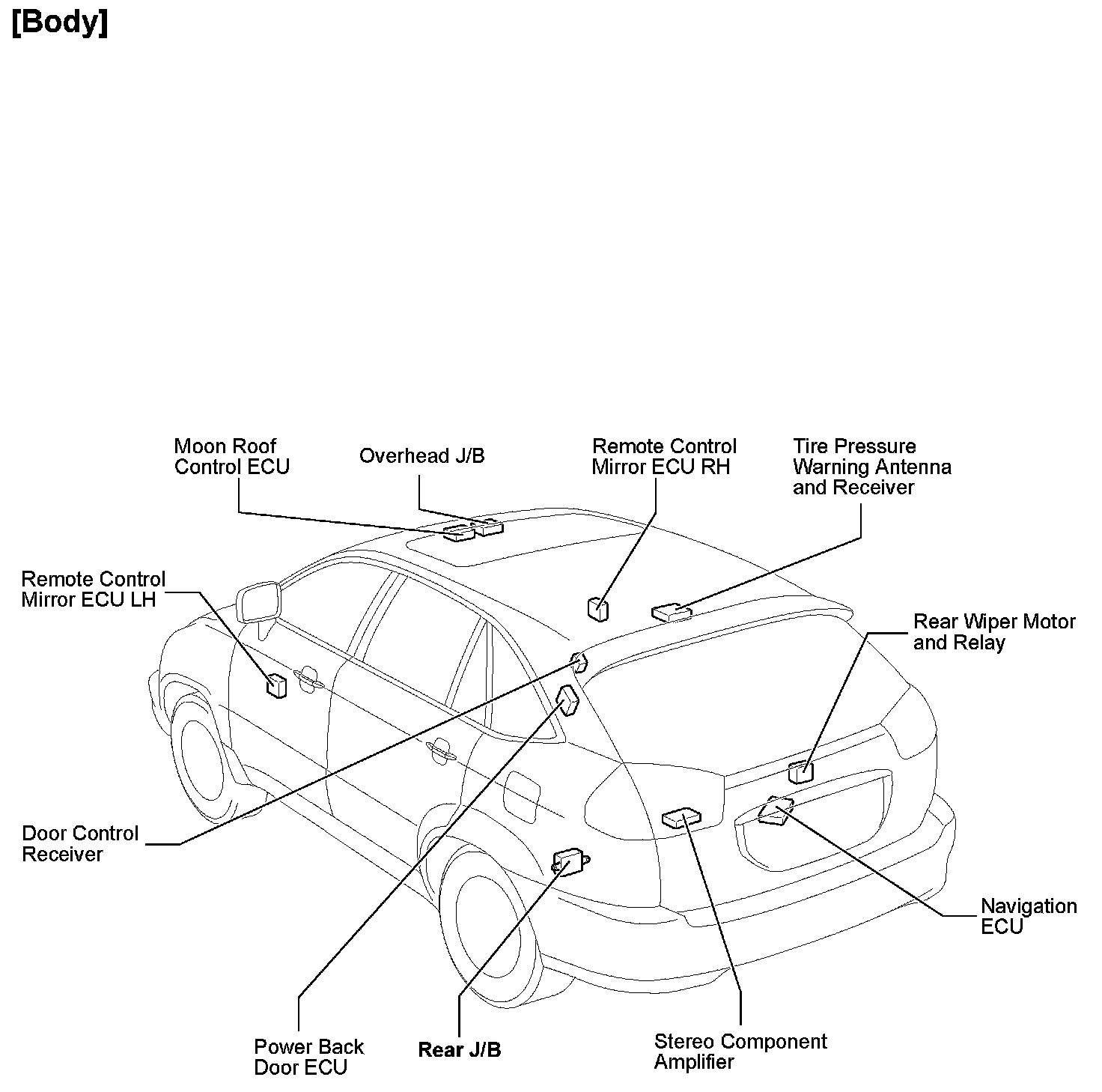 [Body]

Moon Roof Control ECU

Overhead J/B

Remote Control Mirror ECU RH

Tire Pressure Warning Antenna and Receiver

Remote Control Mirror ECU LH

Rear Wiper Motor and Relay

Door Control Receiver

Navigation ECU

Power Back Door ECU

Rear J/B

Stereo Component Amplifier