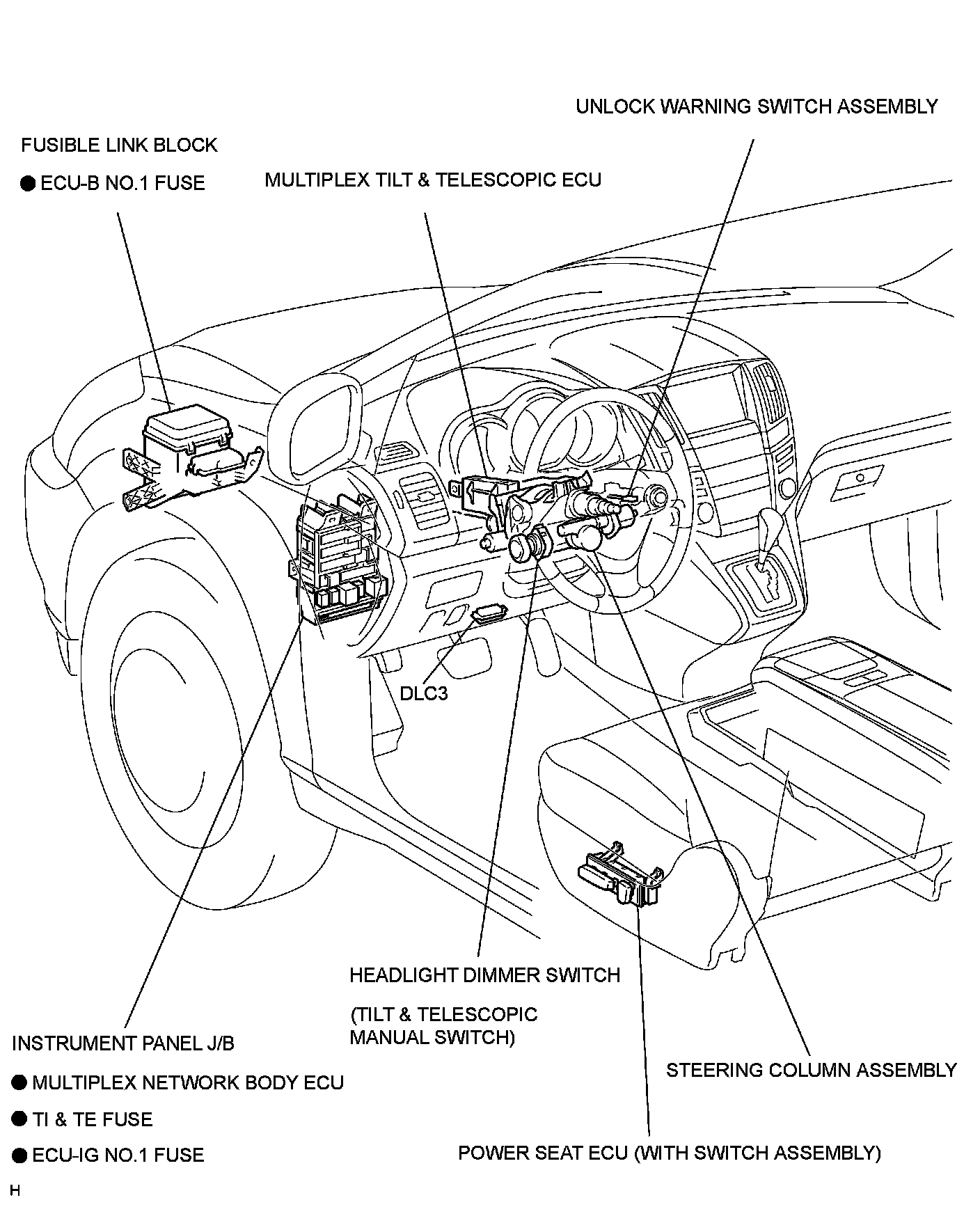 UNLOCK WARNING SWITCH ASSEMBLY

FUSIBLE LINK BLOCK

● ECU-B NO.1 FUSE

MULTIPLEX TILT & TELESCOPIC ECU

DLC3

HEADLIGHT DIMMER SWITCH

(TILT & TELESCOPIC MANUAL SWITCH)

INSTRUMENT PANEL J/B

● MULTIPLEX NETWORK BODY ECU

● TI & TE FUSE

● ECU-IG NO.1 FUSE

STEERING COLUMN ASSEMBLY

POWER SEAT ECU (WITH SWITCH ASSEMBLY)

H