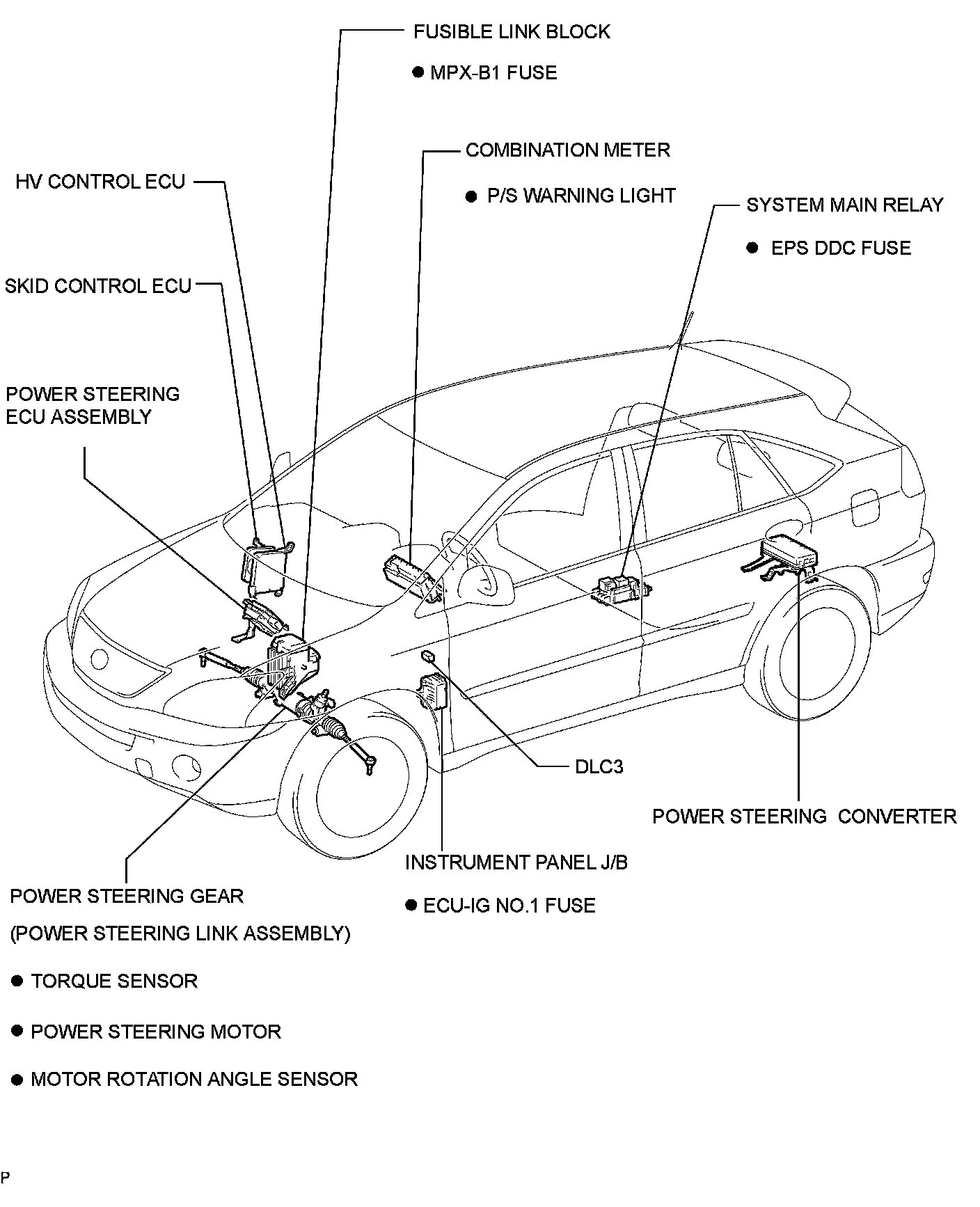 FUSIBLE LINK BLOCK

● MPX-B1 FUSE

COMBINATION METER

● P/S WARNING LIGHT

HV CONTROL ECU

SYSTEM MAIN RELAY

● EPS DDC FUSE

SKID CONTROL ECU

POWER STEERING ECU ASSEMBLY

DLC3

POWER STEERING CONVERTER

INSTRUMENT PANEL J/B

● ECU-IG NO.1 FUSE

POWER STEERING GEAR

(POWER STEERING LINK ASSEMBLY)

● TORQUE SENSOR

● POWER STEERING MOTOR

● MOTOR ROTATION ANGLE SENSOR

P