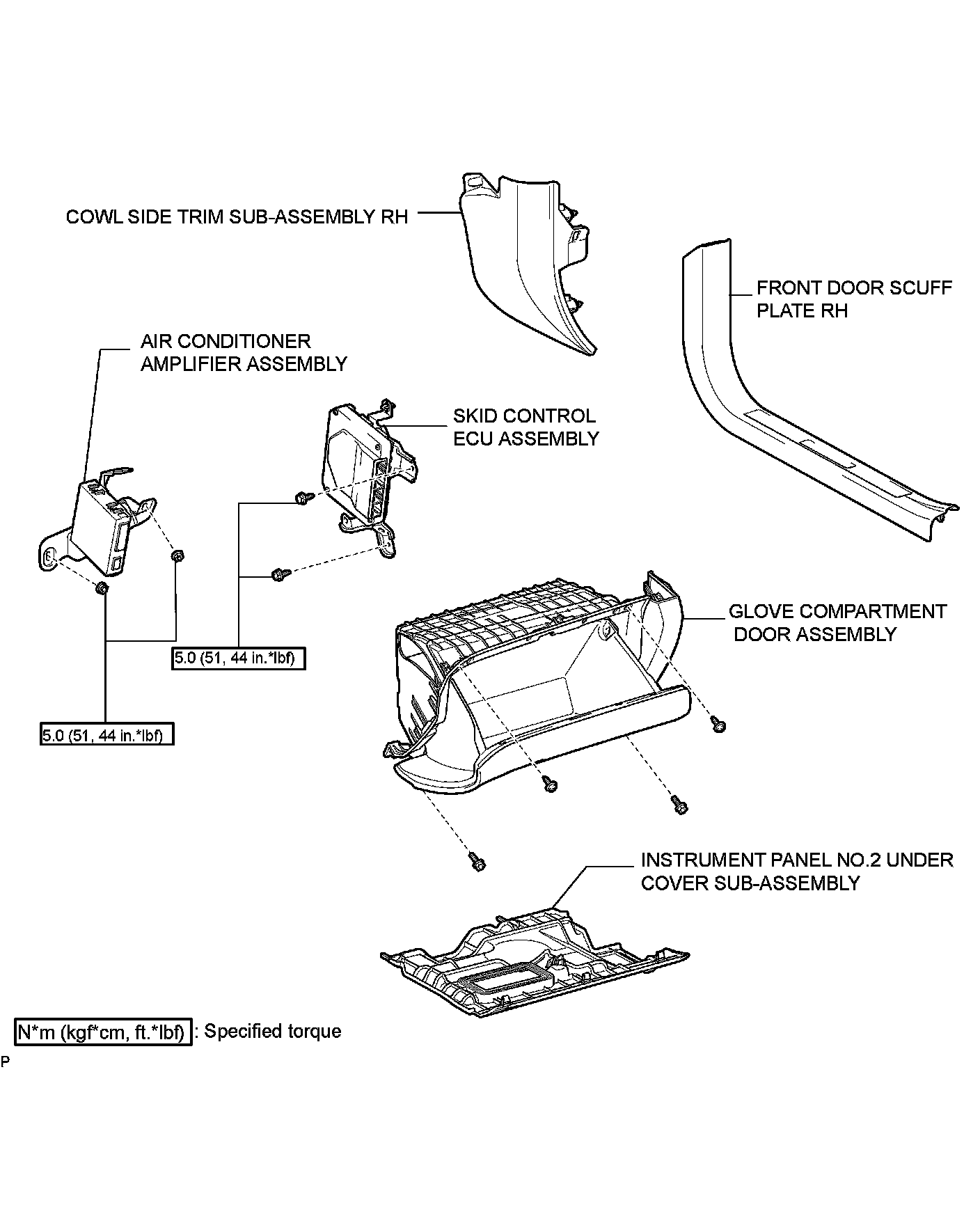 COWL SIDE TRIM SUB-ASSEMBLY RH

FRONT DOOR SCUFF PLATE RH

AIR CONDITIONER AMPLIFIER ASSEMBLY

SKID CONTROL ECU ASSEMBLY

GLOVE COMPARTMENT DOOR ASSEMBLY

5.0 (51, 44 in.*lbf)

5.0 (51, 44 in.*lbf)

INSTRUMENT PANEL NO.2 UNDER COVER SUB-ASSEMBLY

N*m (kgf*cm, ft.*lbf) : Specified torque

P