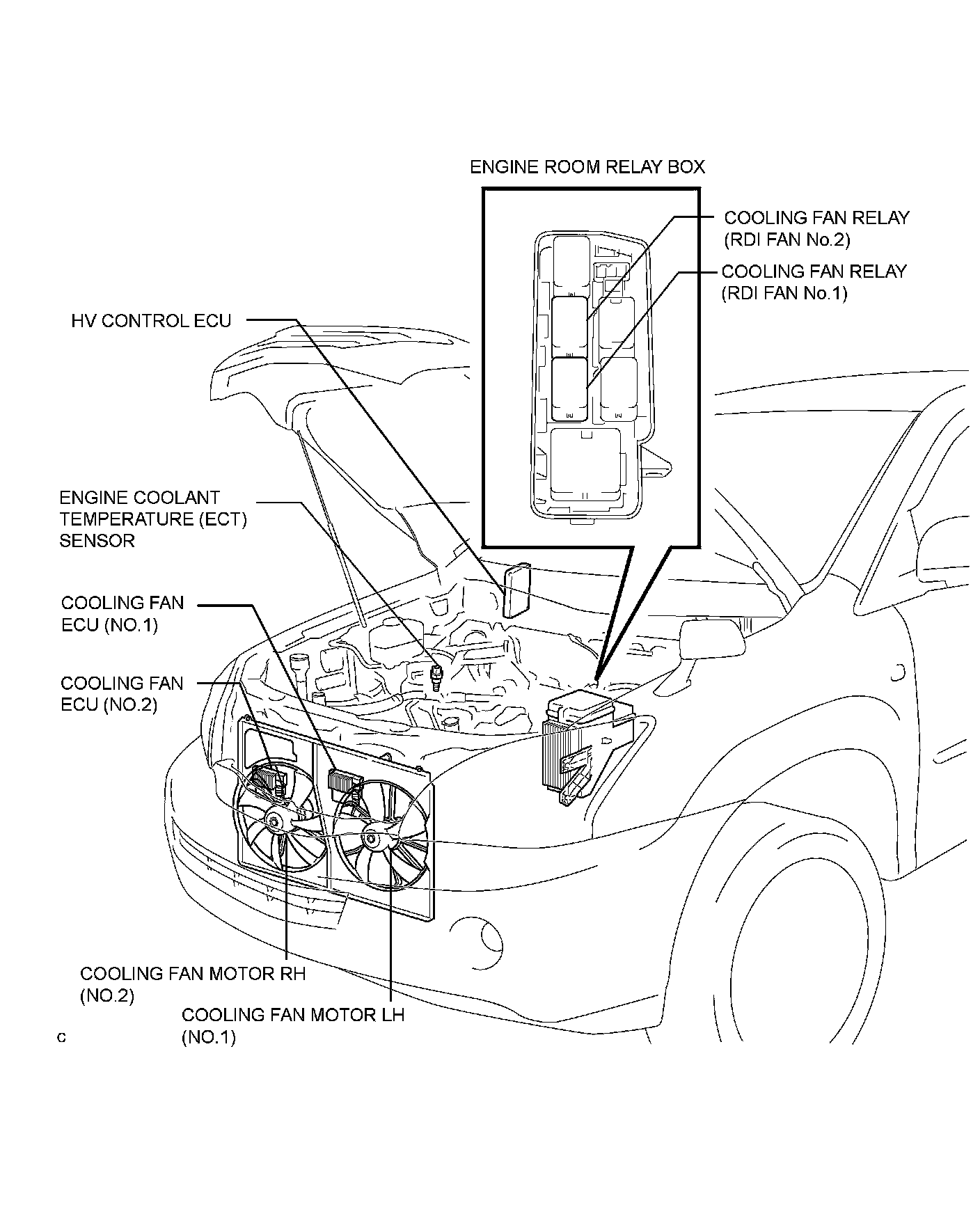 ENGINE ROOM RELAY BOX

COOLING FAN RELAY (RDI FAN No.2)

COOLING FAN RELAY (RDI FAN No.1)

HV CONTROL ECU

ENGINE COOLANT TEMPERATURE (ECT) SENSOR

COOLING FAN ECU (NO.1)

COOLING FAN ECU (NO.2)

COOLING FAN MOTOR RH (NO.2)

COOLING FAN MOTOR LH (NO.1)

C