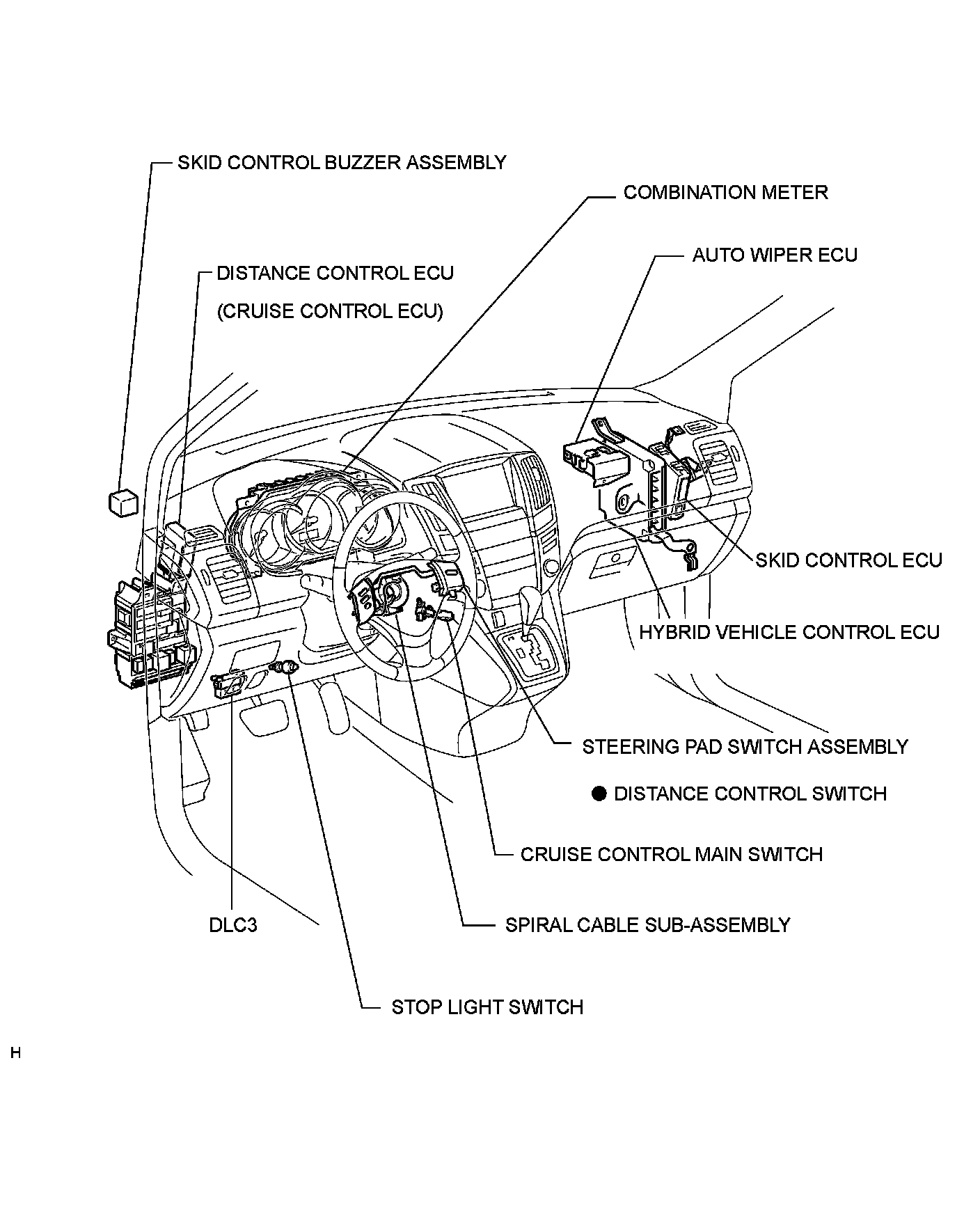 SKID CONTROL BUZZER ASSEMBLY

COMBINATION METER

AUTO WIPER ECU

DISTANCE CONTROL ECU
(CRUISE CONTROL ECU)

SKID CONTROL ECU

HYBRID VEHICLE CONTROL ECU

STEERING PAD SWITCH ASSEMBLY

● DISTANCE CONTROL SWITCH

CRUISE CONTROL MAIN SWITCH

DLC3

SPIRAL CABLE SUB-ASSEMBLY

STOP LIGHT SWITCH

H