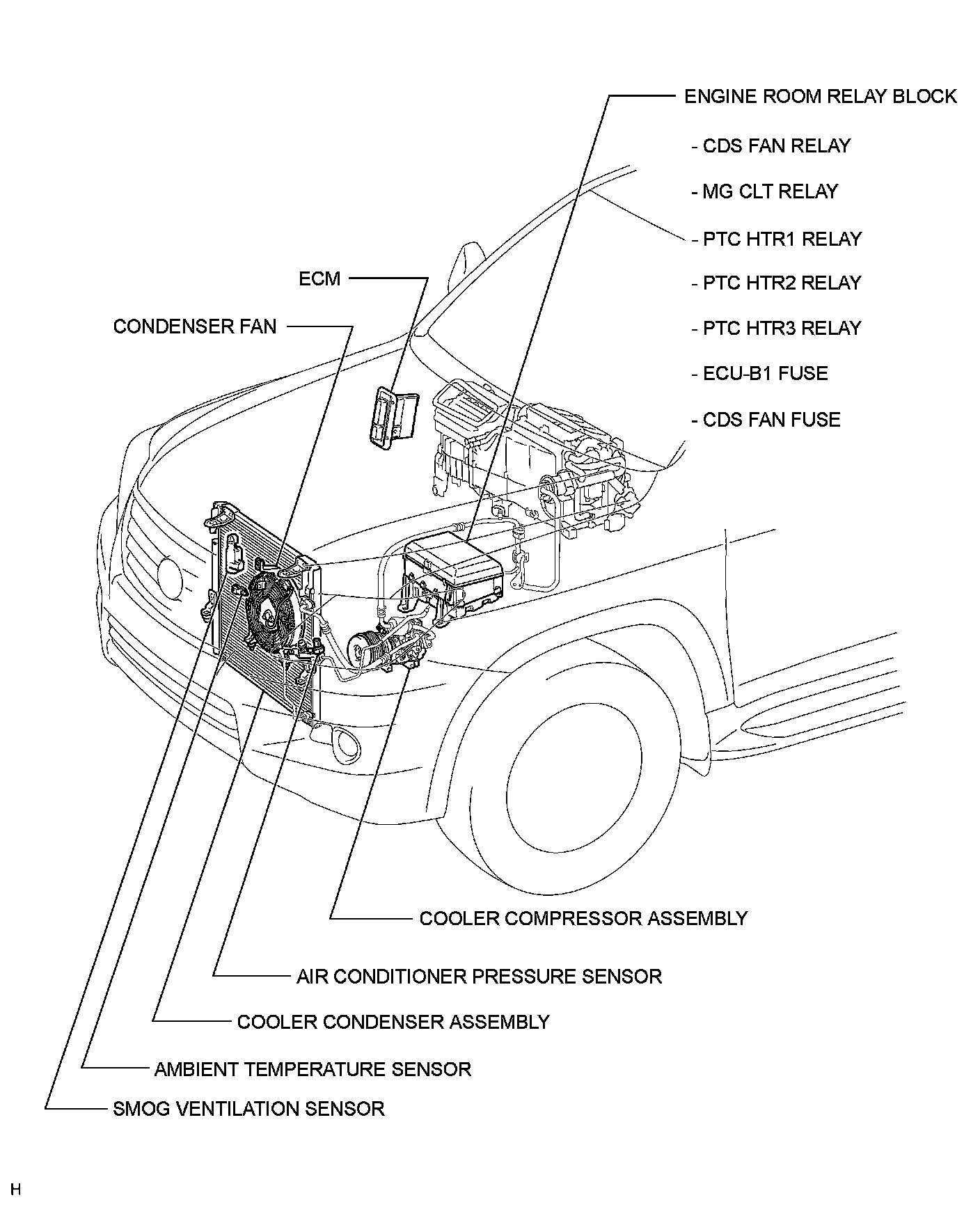 ENGINE ROOM RELAY BLOCK

- CDS FAN RELAY

- MG CLT RELAY

- PTC HTR1 RELAY

- PTC HTR2 RELAY

- PTC HTR3 RELAY

- ECU-B1 FUSE

- CDS FAN FUSE

ECM

CONDENSER FAN

COOLER COMPRESSOR ASSEMBLY

AIR CONDITIONER PRESSURE SENSOR

COOLER CONDENSER ASSEMBLY

AMBIENT TEMPERATURE SENSOR

SMOG VENTILATION SENSOR

H