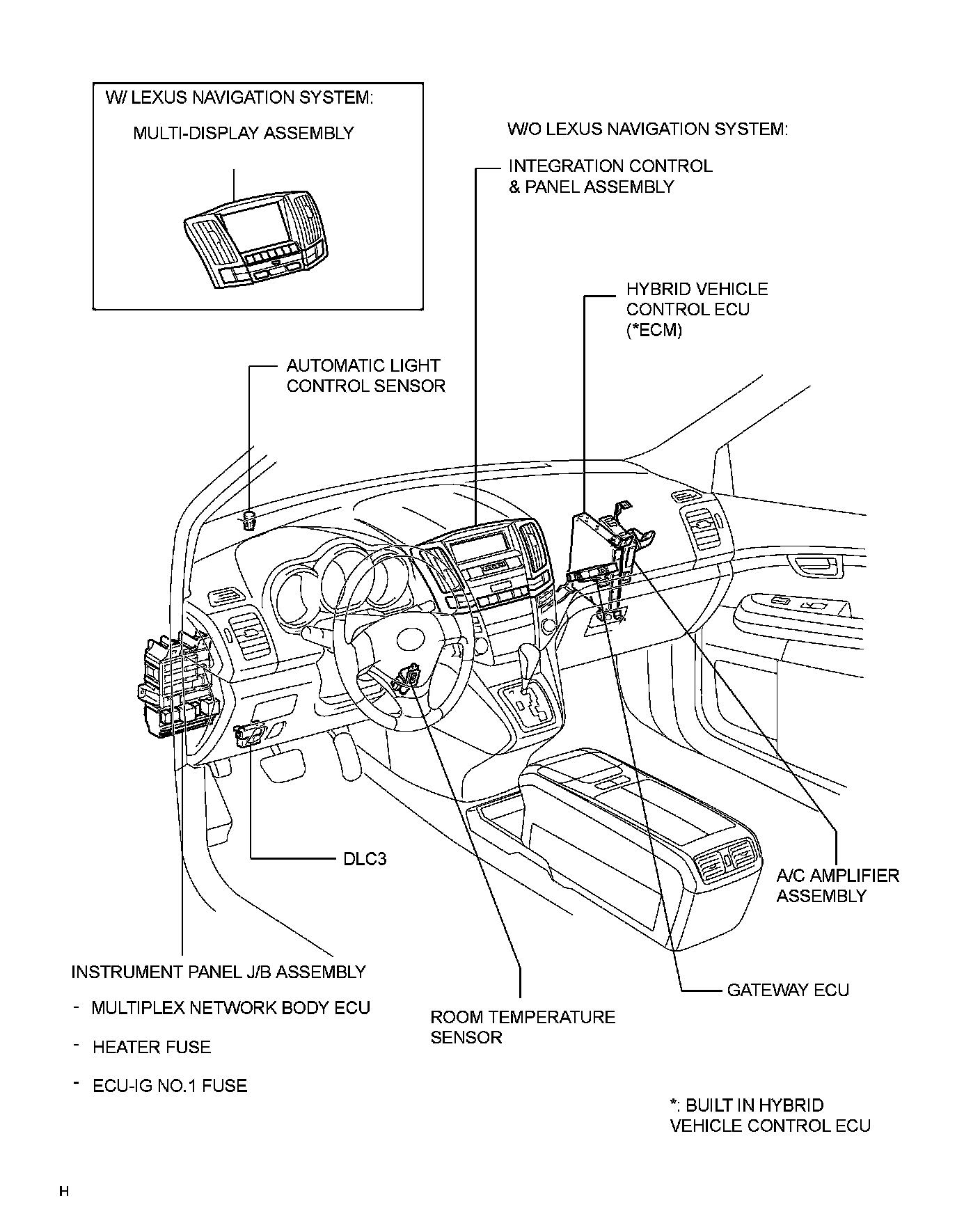 W/ LEXUS NAVIGATION SYSTEM:

MULTI-DISPLAY ASSEMBLY

W/O LEXUS NAVIGATION SYSTEM:

INTEGRATION CONTROL & PANEL ASSEMBLY

HYBRID VEHICLE CONTROL ECU (*ECM)

AUTOMATIC LIGHT CONTROL SENSOR

DLC3

A/C AMPLIFIER ASSEMBLY

INSTRUMENT PANEL J/B ASSEMBLY

- MULTIPLEX NETWORK BODY ECU

- HEATER FUSE

- ECU-IG NO.1 FUSE

ROOM TEMPERATURE SENSOR

GATEWAY ECU

*: BUILT IN HYBRID VEHICLE CONTROL ECU

H