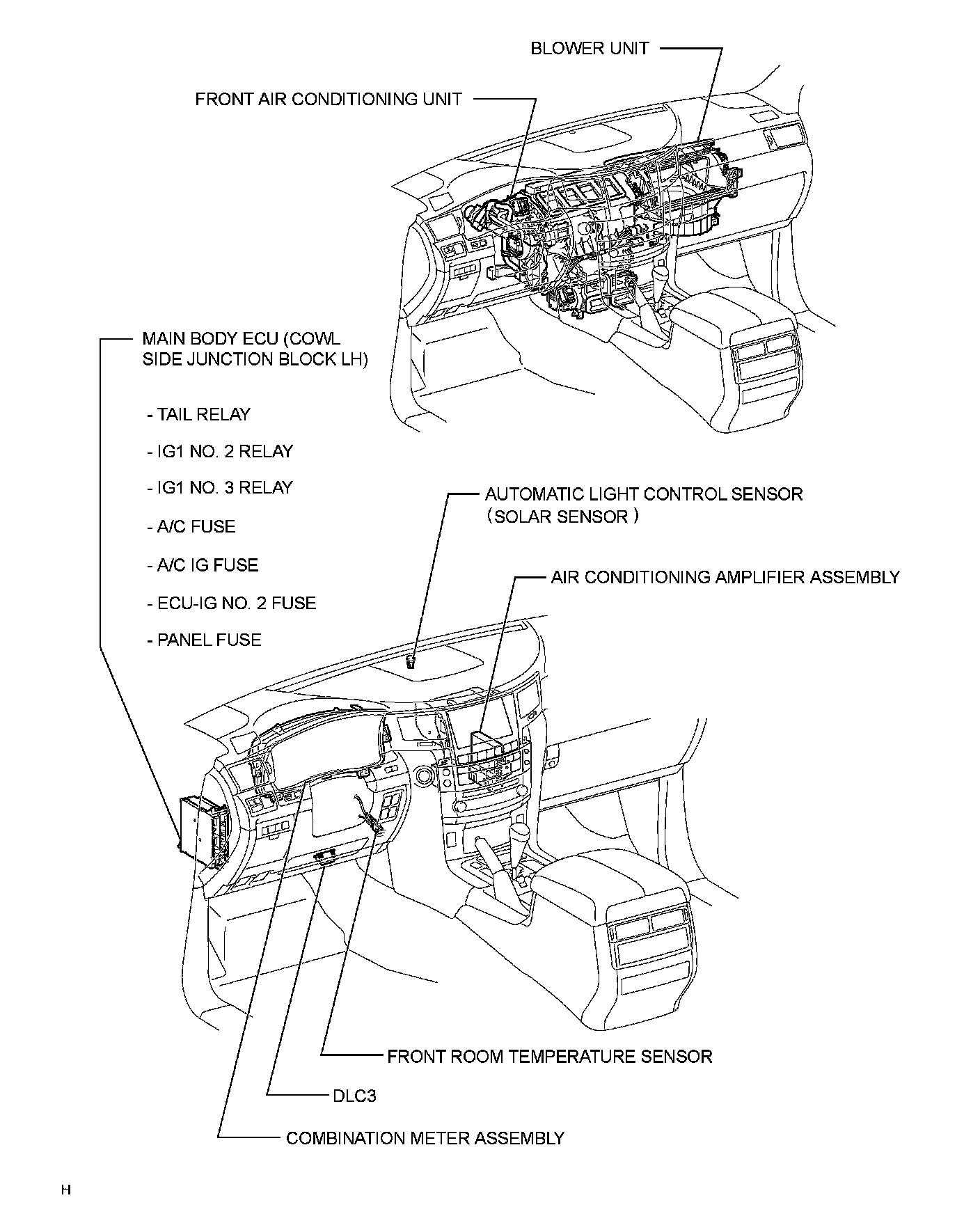 BLOWER UNIT

FRONT AIR CONDITIONING UNIT

MAIN BODY ECU (COWL SIDE JUNCTION BLOCK LH)

- TAIL RELAY

- IG1 NO. 2 RELAY

- IG1 NO. 3 RELAY

- A/C FUSE

- A/C IG FUSE

- ECU-IG NO. 2 FUSE

- PANEL FUSE

AUTOMATIC LIGHT CONTROL SENSOR (SOLAR SENSOR)

AIR CONDITIONING AMPLIFIER ASSEMBLY

FRONT ROOM TEMPERATURE SENSOR

DLC3

COMBINATION METER ASSEMBLY

H