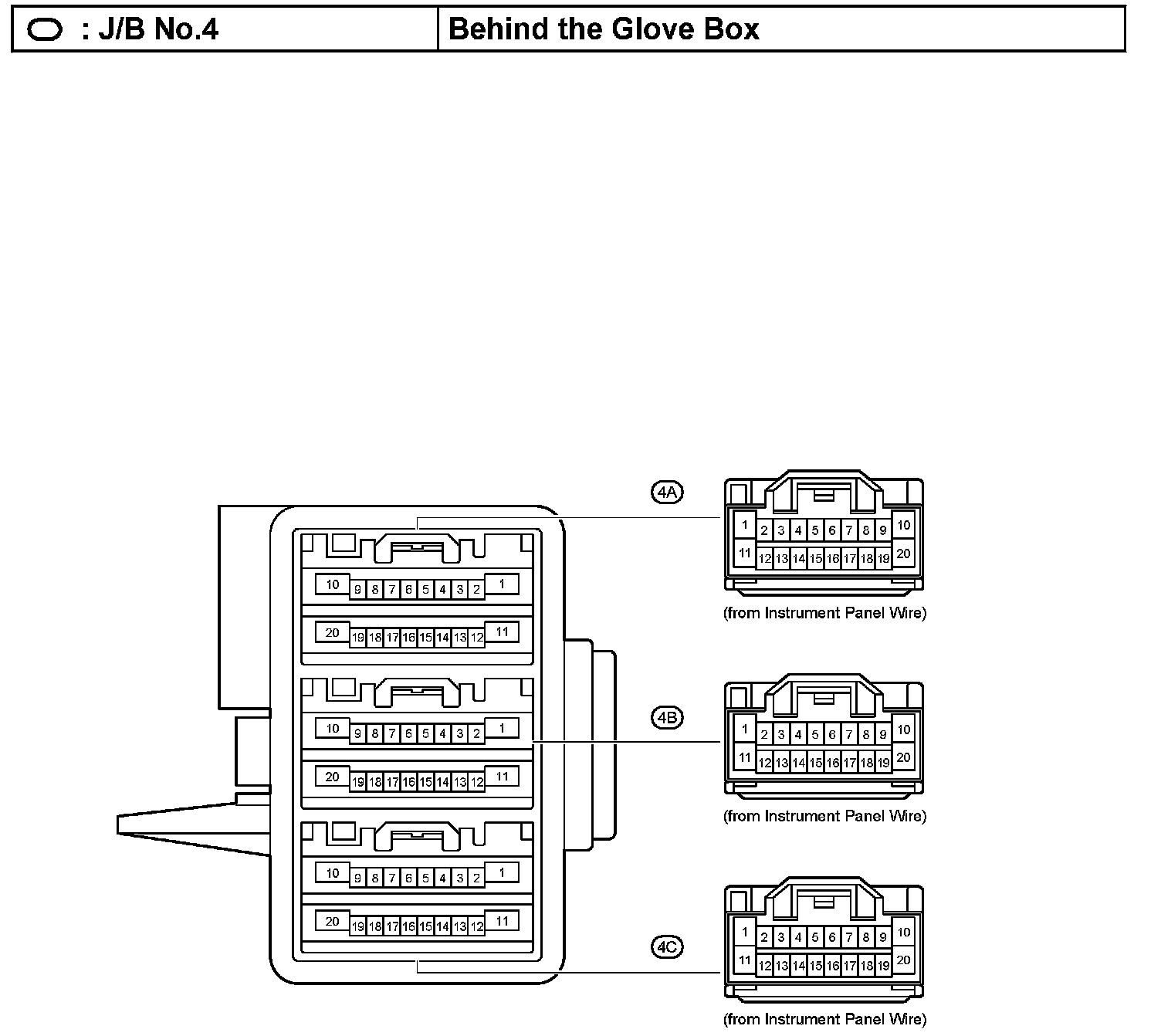 | : J/B No.4 | Behind the Glove Box |
|---|---|

10 9 8 7 6 5 4 3 2 1
20 19 18 17 16 15 14 13 12 11
10 9 8 7 6 5 4 3 2 1
20 19 18 17 16 15 14 13 12 11
10 9 8 7 6 5 4 3 2 1
20 19 18 17 16 15 14 13 12 11

4A
1 2 3 4 5 6 7 8 9 10
11 12 13 14 15 16 17 18 19 20
(from Instrument Panel Wire)

4B
1 2 3 4 5 6 7 8 9 10
11 12 13 14 15 16 17 18 19 20
(from Instrument Panel Wire)

4C
1 2 3 4 5 6 7 8 9 10
11 12 13 14 15 16 17 18 19 20
(from Instrument Panel Wire)