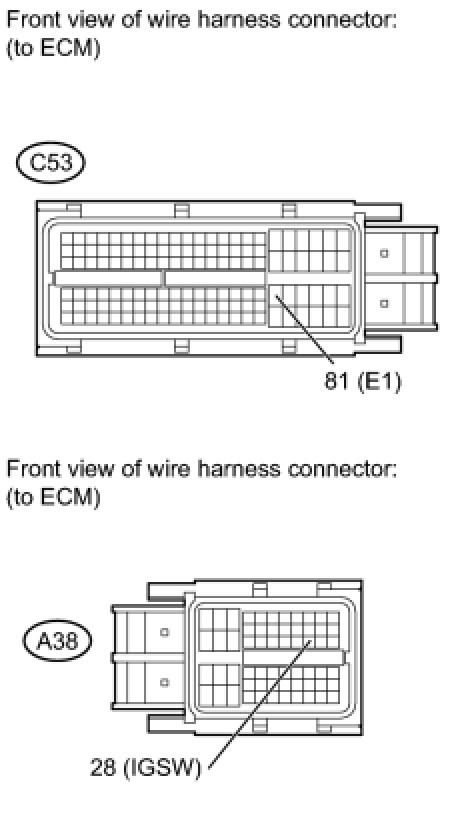 Front view of wire harness connector:
(to ECM)

C53

81 (E1)

Front view of wire harness connector:
(to ECM)

A38

28 (IGSW)