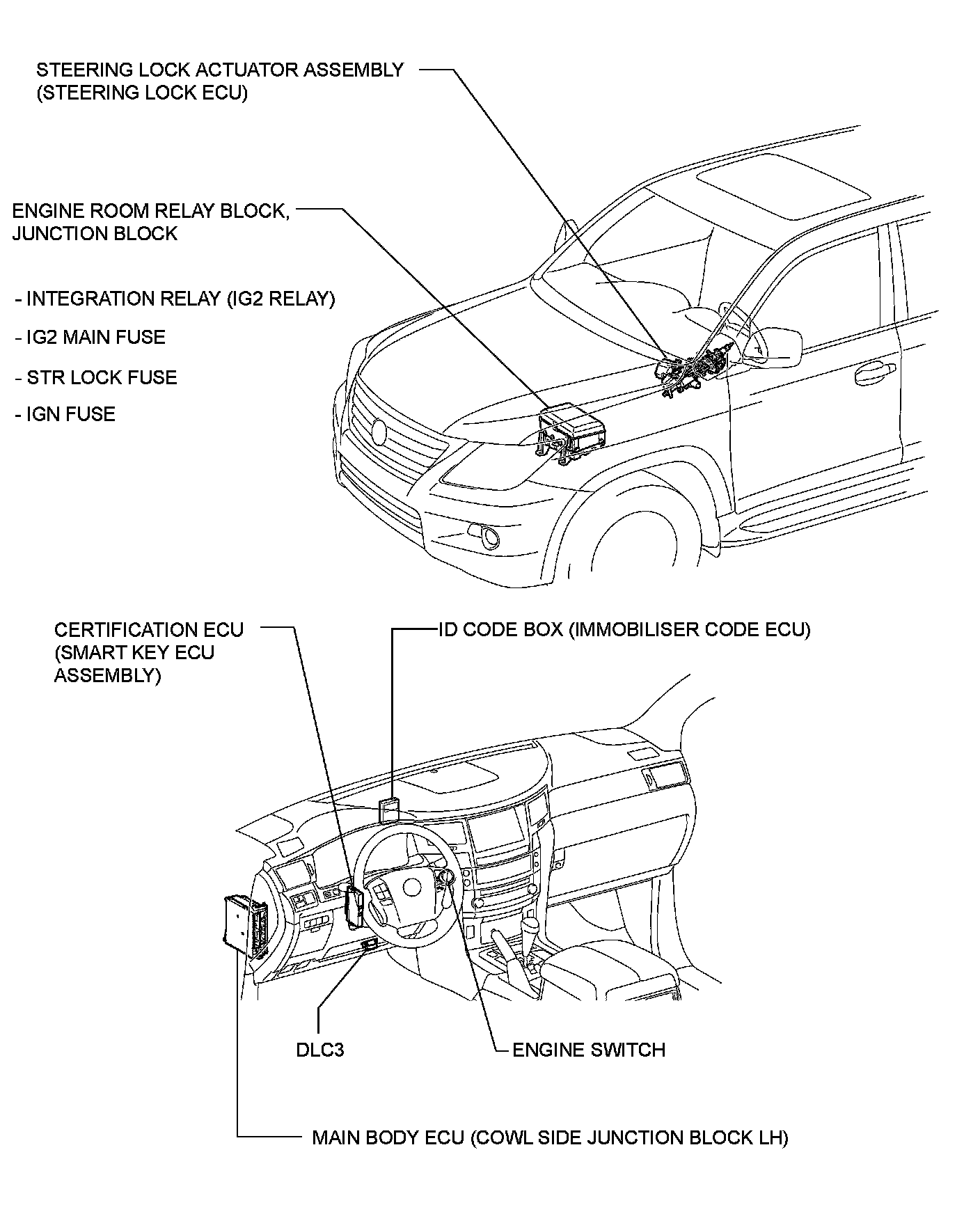 STEERING LOCK ACTUATOR ASSEMBLY
(STEERING LOCK ECU)

ENGINE ROOM RELAY BLOCK,
JUNCTION BLOCK

- INTEGRATION RELAY (IG2 RELAY)

- IG2 MAIN FUSE

- STR LOCK FUSE

- IGN FUSE

CERTIFICATION ECU
(SMART KEY ECU
ASSEMBLY)

ID CODE BOX (IMMOBILISER CODE ECU)

DLC3

ENGINE SWITCH

MAIN BODY ECU (COWL SIDE JUNCTION BLOCK LH)