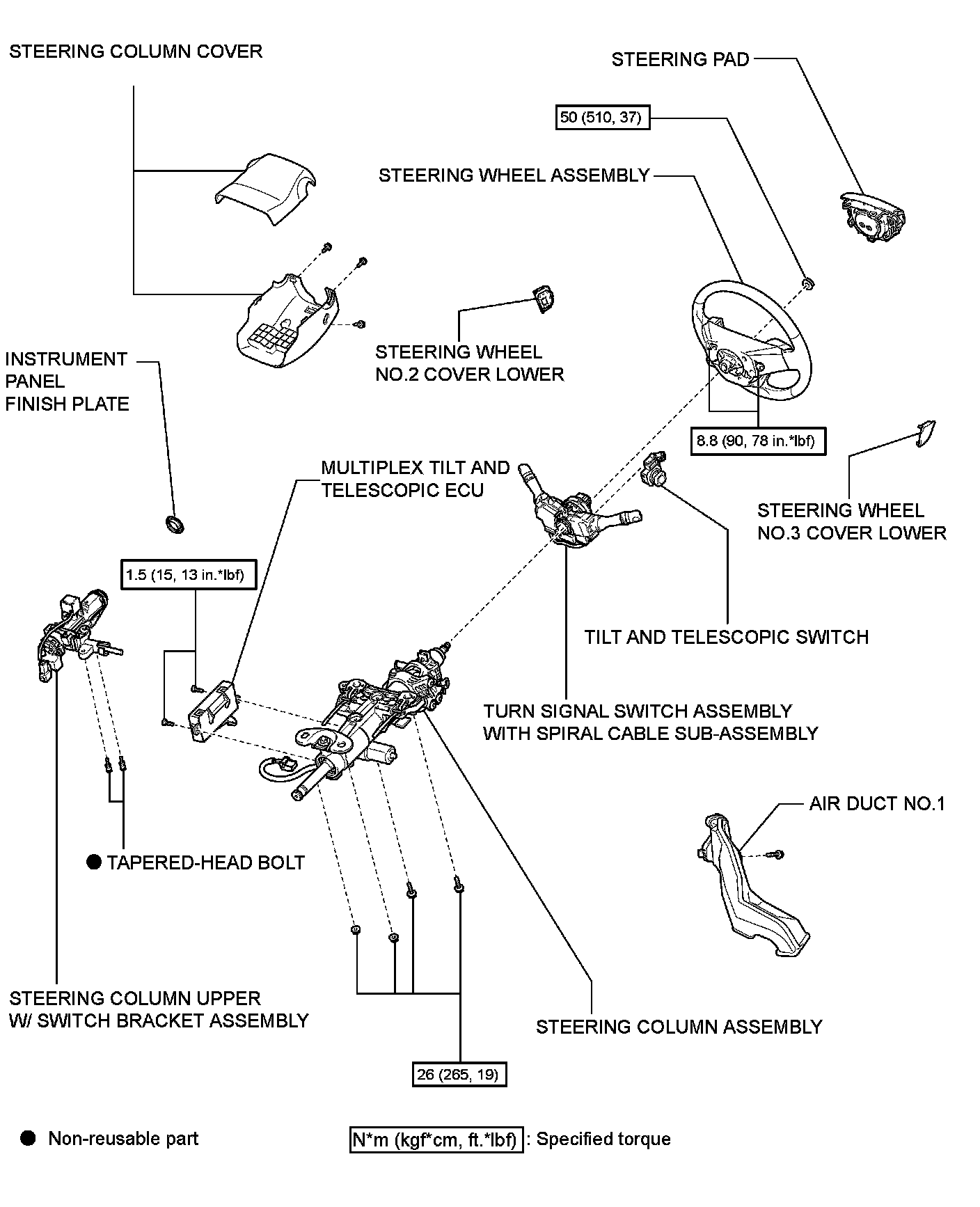 STEERING COLUMN COVER

STEERING PAD

50 (510, 37)

STEERING WHEEL ASSEMBLY

STEERING WHEEL NO.2 COVER LOWER

INSTRUMENT PANEL FINISH PLATE

8.8 (90, 78 in.*lbf)

MULTIPLEX TILT AND TELESCOPIC ECU

STEERING WHEEL NO.3 COVER LOWER

1.5 (15, 13 in.*lbf)

TILT AND TELESCOPIC SWITCH

TURN SIGNAL SWITCH ASSEMBLY WITH SPIRAL CABLE SUB-ASSEMBLY

AIR DUCT NO.1

● TAPERED-HEAD BOLT

STEERING COLUMN UPPER W/ SWITCH BRACKET ASSEMBLY

STEERING COLUMN ASSEMBLY

26 (265, 19)

● Non-reusable part

N*m (kgf*cm, ft.*lbf) : Specified torque