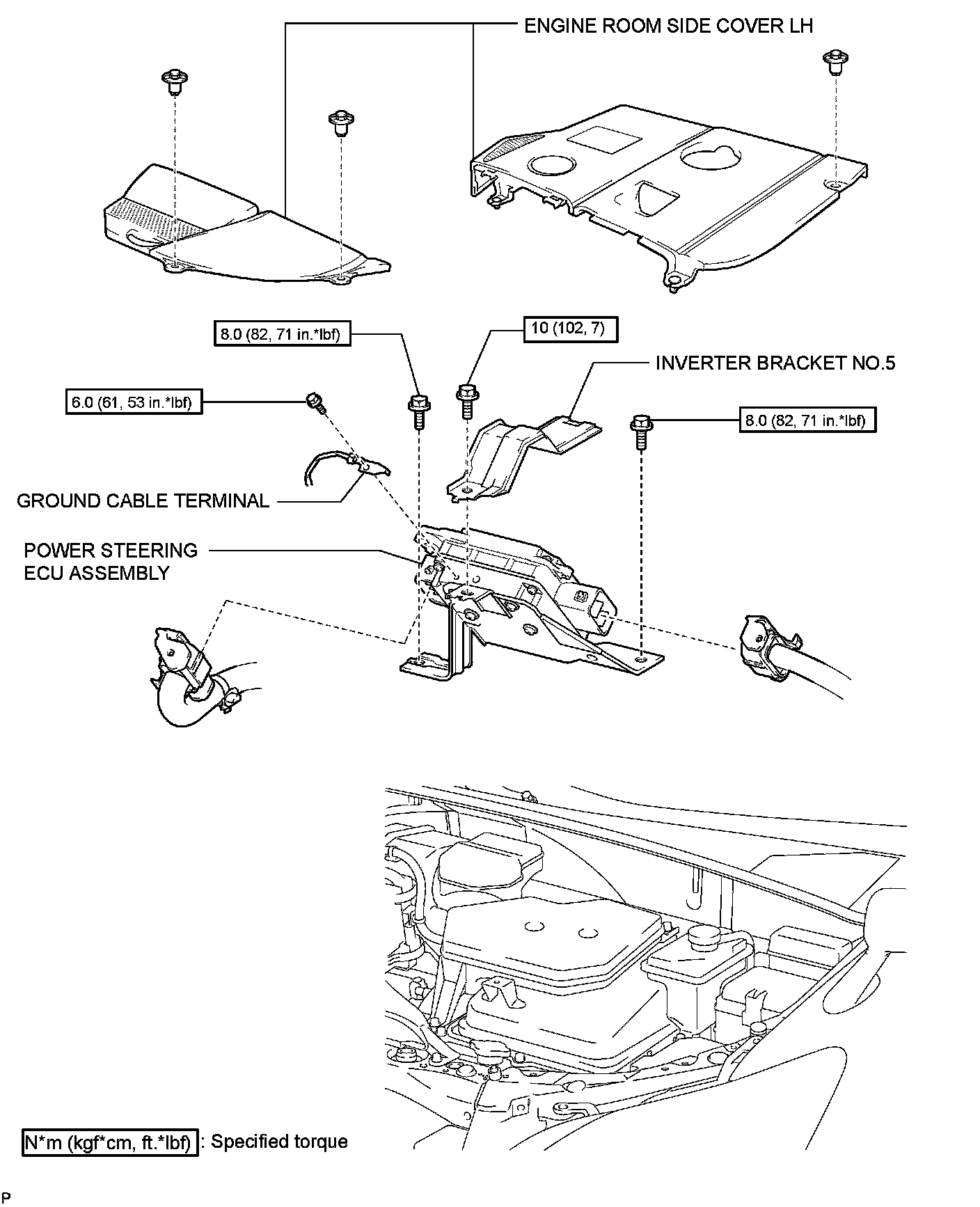 ENGINE ROOM SIDE COVER LH

8.0 (82, 71 in.*lbf)

10 (102, 7)

INVERTER BRACKET NO.5

6.0 (61, 53 in.*lbf)

8.0 (82, 71 in.*lbf)

GROUND CABLE TERMINAL

POWER STEERING ECU ASSEMBLY

N*m (kgf*cm, ft.*lbf) : Specified torque

P