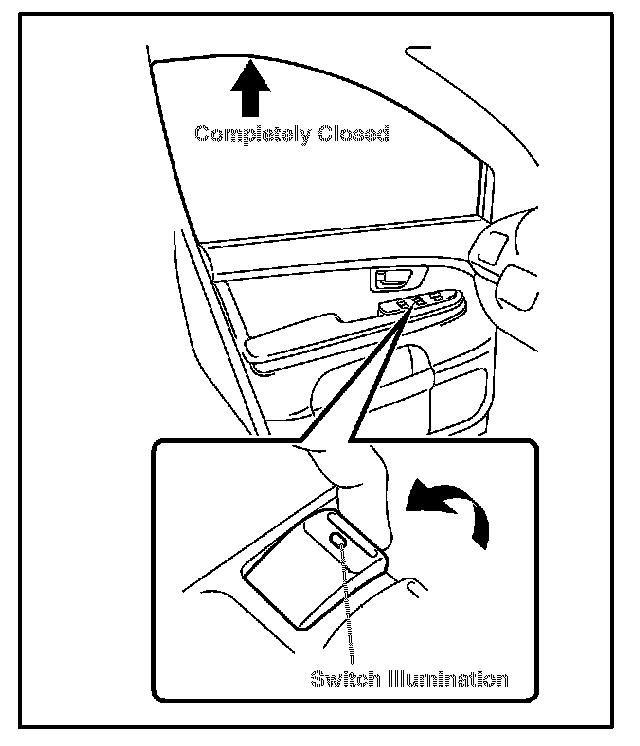 Completely Closed

Switch Illumination