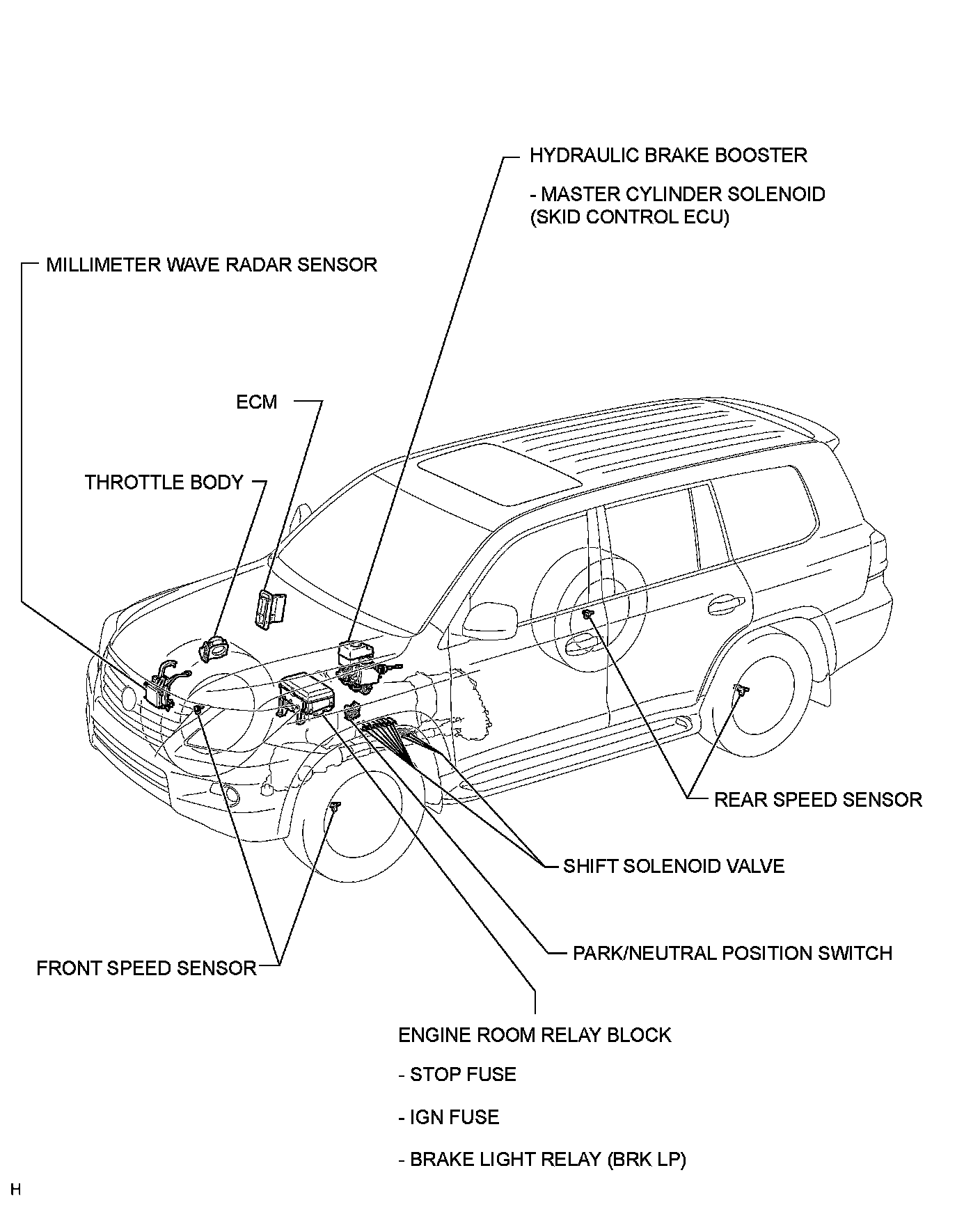 HYDRAULIC BRAKE BOOSTER

- MASTER CYLINDER SOLENOID (SKID CONTROL ECU)

MILLIMETER WAVE RADAR SENSOR

ECM

THROTTLE BODY

REAR SPEED SENSOR

SHIFT SOLENOID VALVE

PARK/NEUTRAL POSITION SWITCH

FRONT SPEED SENSOR

ENGINE ROOM RELAY BLOCK

- STOP FUSE

- IGN FUSE

- BRAKE LIGHT RELAY (BRK LP)

H