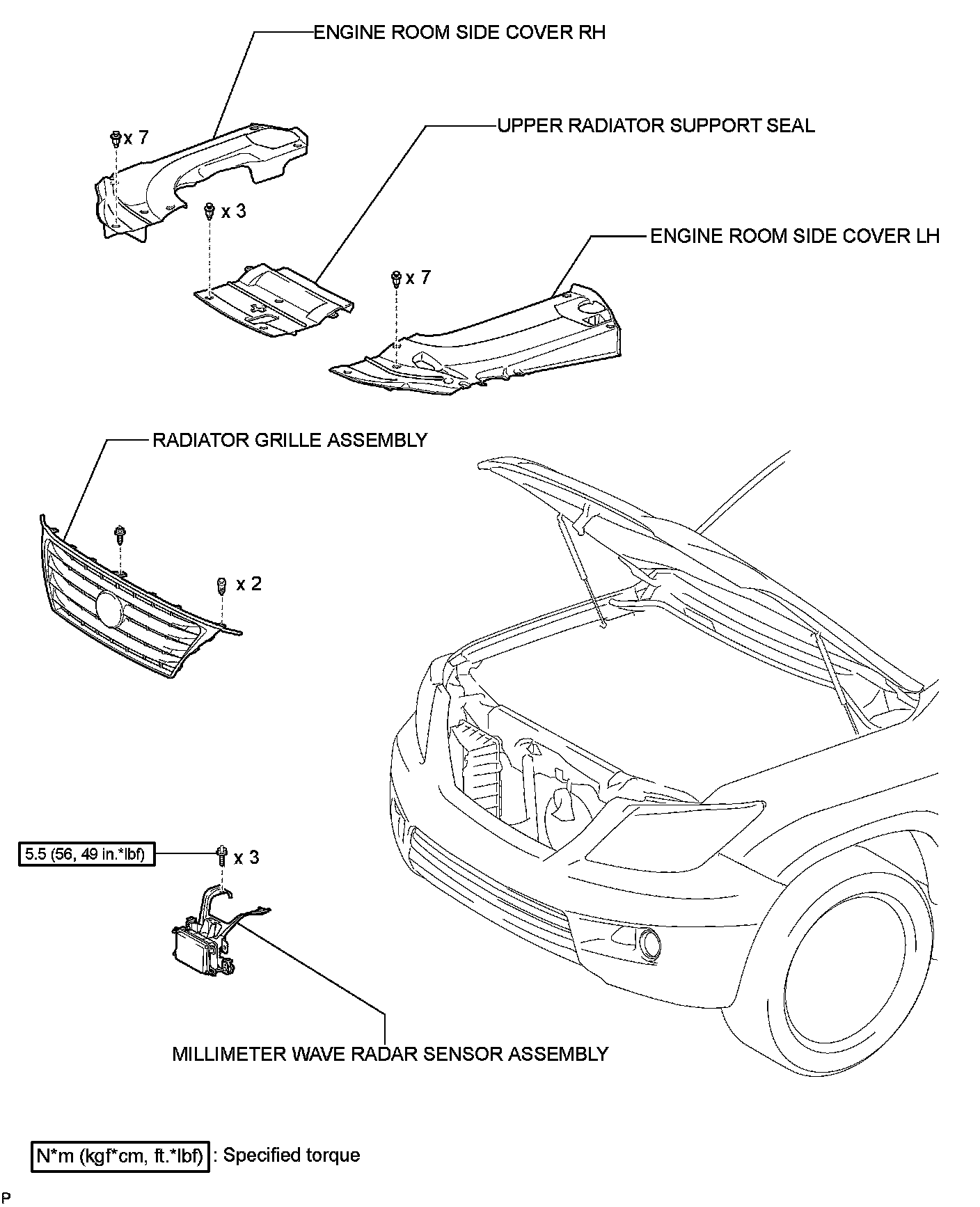 ENGINE ROOM SIDE COVER RH

x 7

UPPER RADIATOR SUPPORT SEAL

x 3

ENGINE ROOM SIDE COVER LH

x 7

RADIATOR GRILLE ASSEMBLY

x 2

5.5 (56, 49 in.*lbf)

x 3

MILLIMETER WAVE RADAR SENSOR ASSEMBLY

N*m (kgf*cm, ft.*lbf) : Specified torque

P